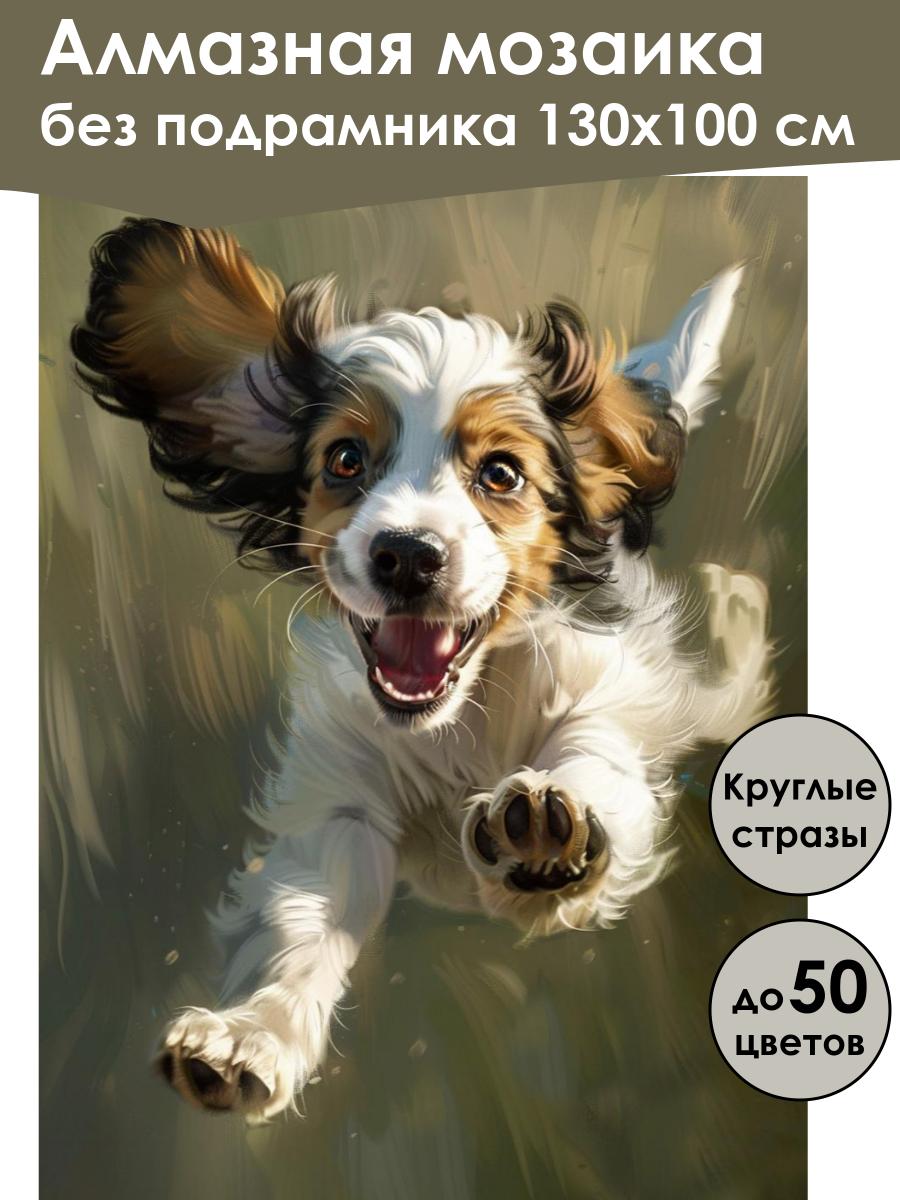 Алмазная мозаика
без подрамника 130х100 см

Круглые стразы

до 50 цветов