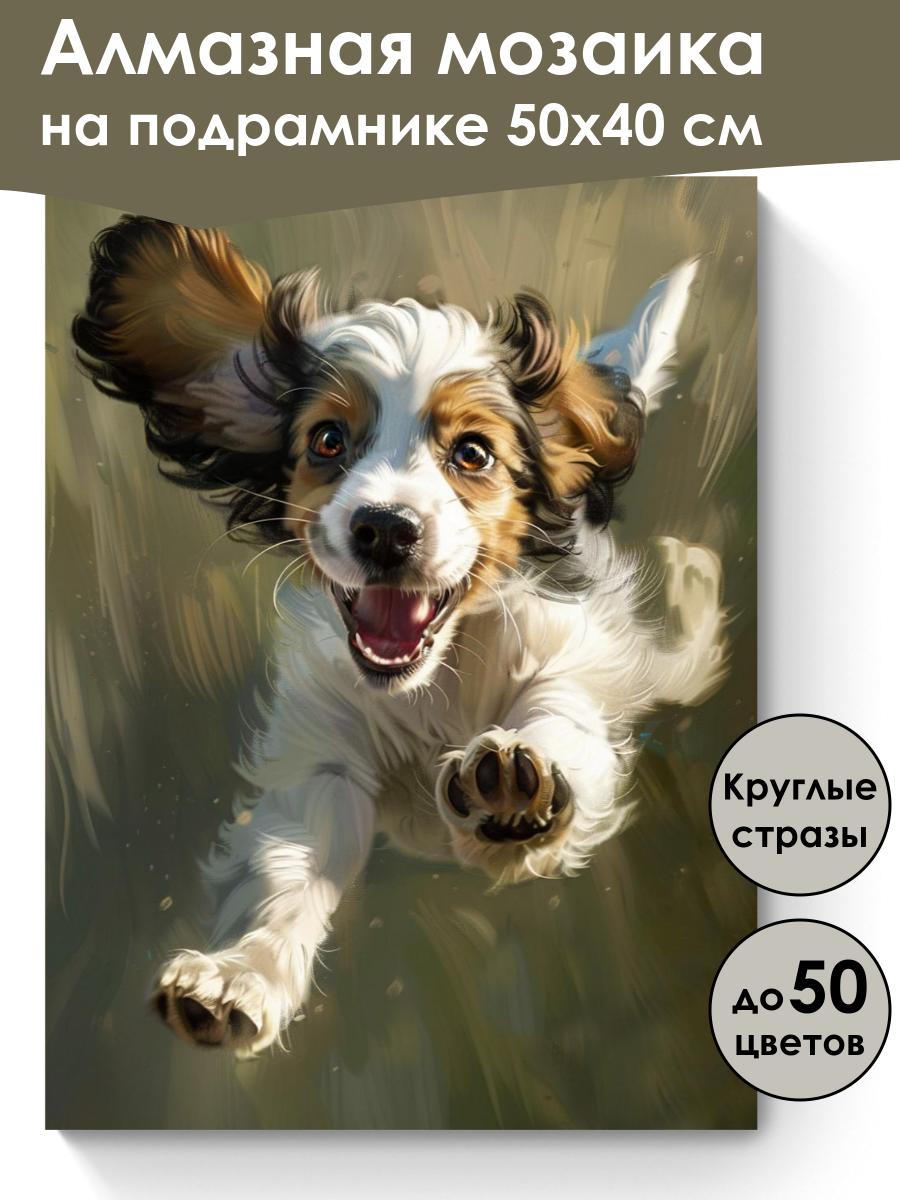 Алмазная мозаика на подрамнике 50х40 см

Круглые стразы

до 50 цветов