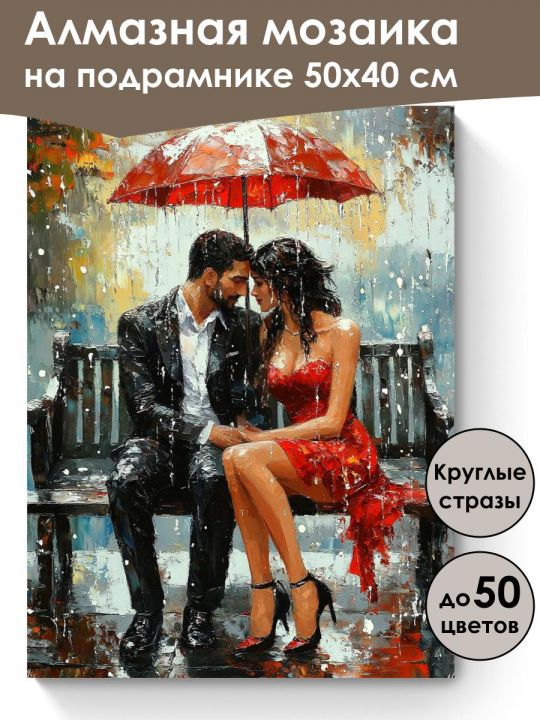 Алмазная мозаика на подрамнике 50х40 см

Круглые стразы

до 50 цветов