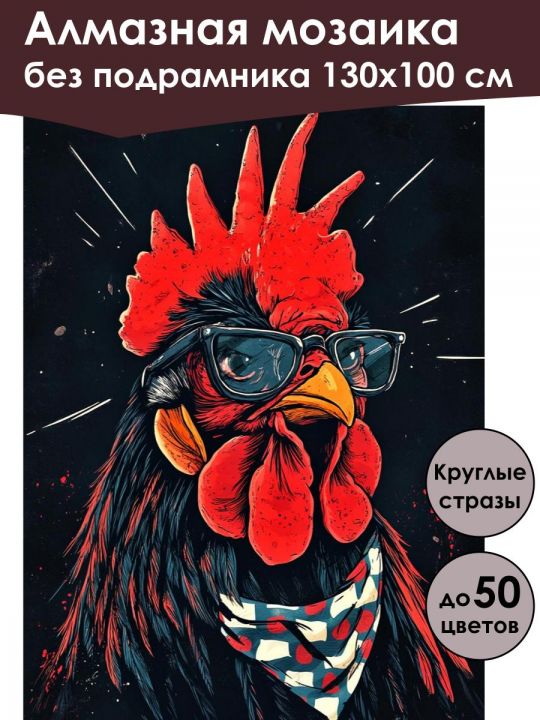 Алмазная мозаика
без подрамника 130х100 см

Круглые стразы

до 50 цветов