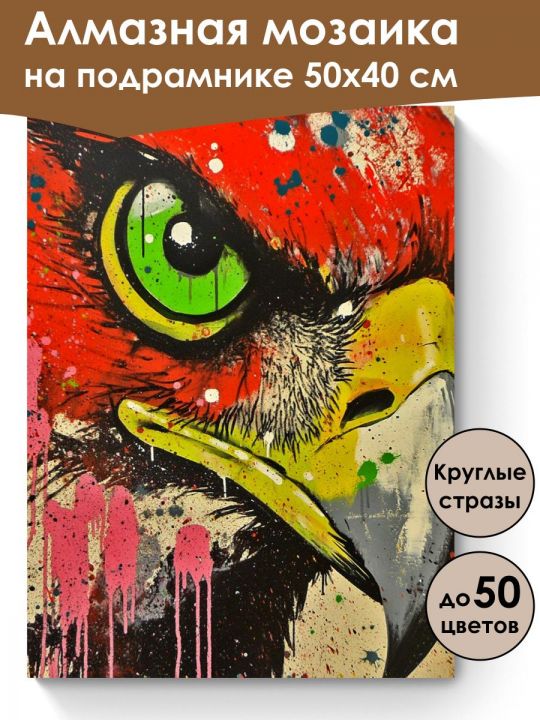 Алмазная мозаика
на подрамнике 50х40 см

Круглые стразы

до 50 цветов