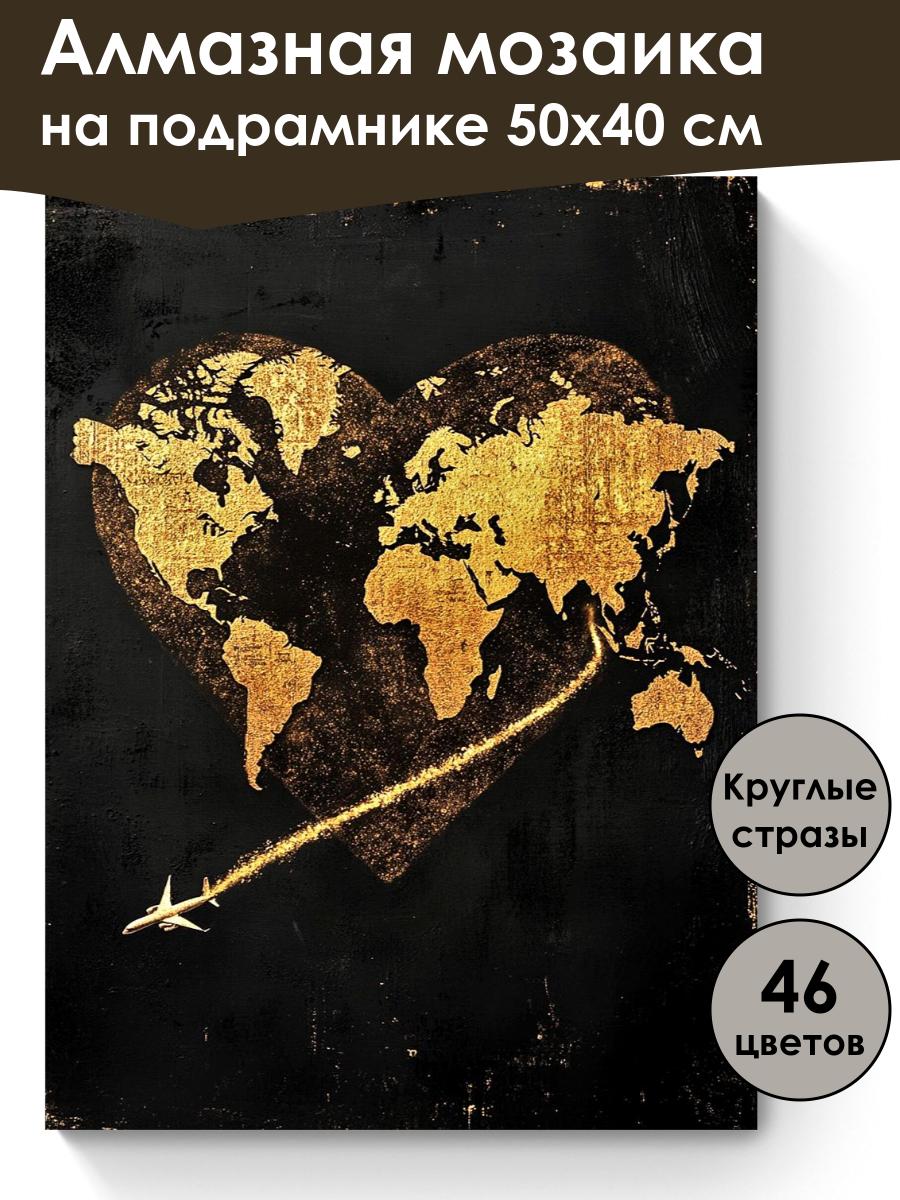 Алмазная мозаика
на подрамнике 50х40 см

Круглые стразы

46 цветов