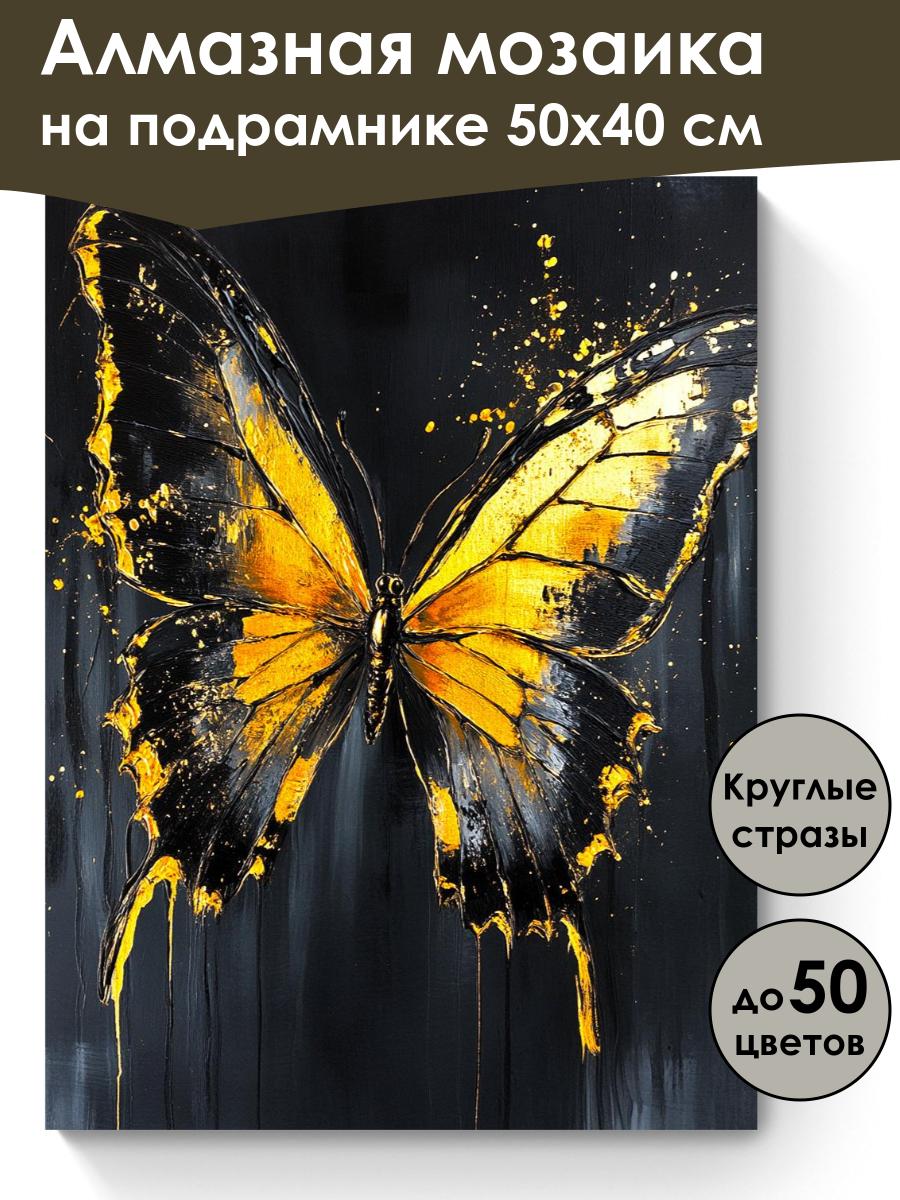 Алмазная мозаика на подрамнике 50х40 см

Круглые стразы

до 50 цветов