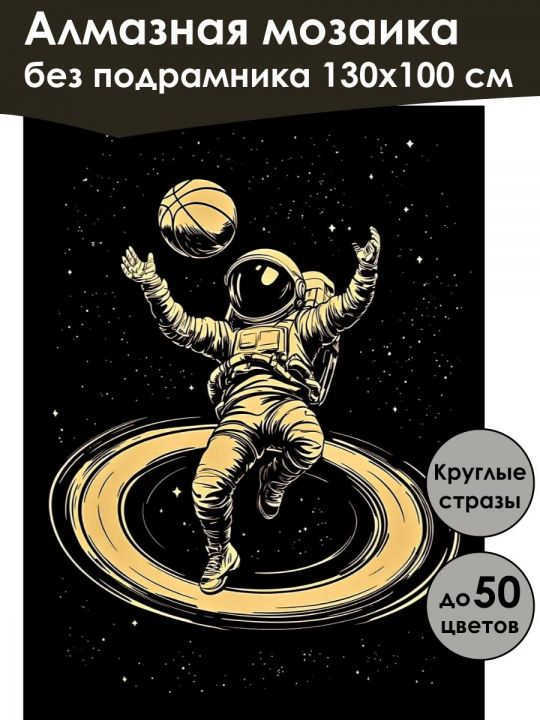 Алмазная мозаика
без подрамника 130х100 см

Круглые стразы

до 50 цветов