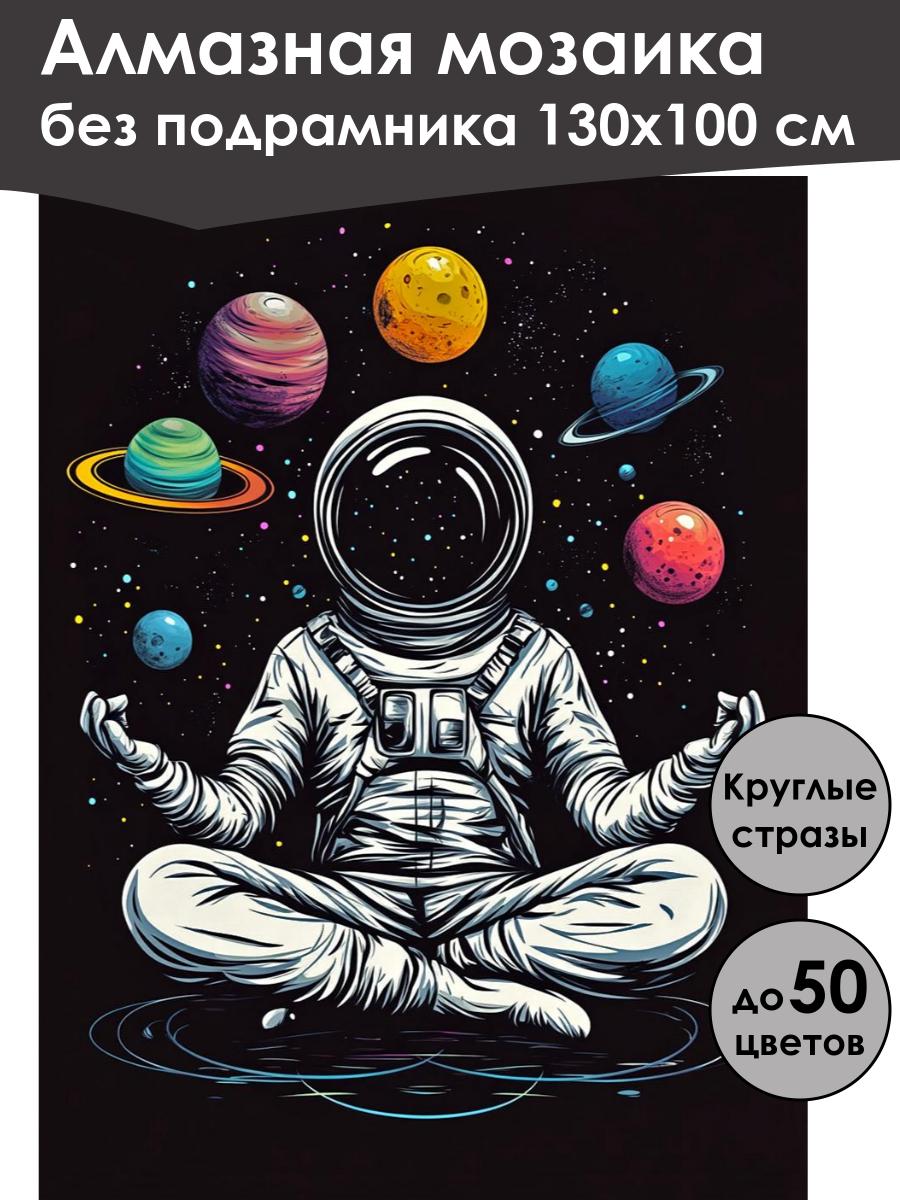 Алмазная мозаика
без подрамника 130х100 см

Круглые стразы

до 50 цветов