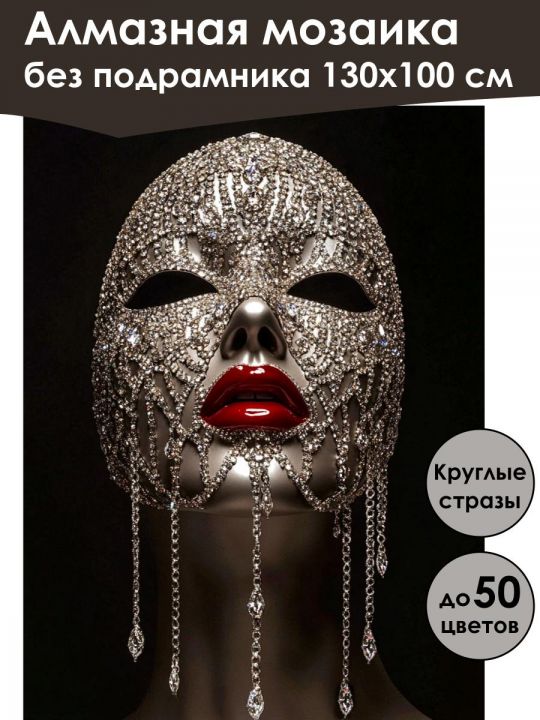 Алмазная мозаика
без подрамника 130х100 см

Круглые стразы

до 50 цветов