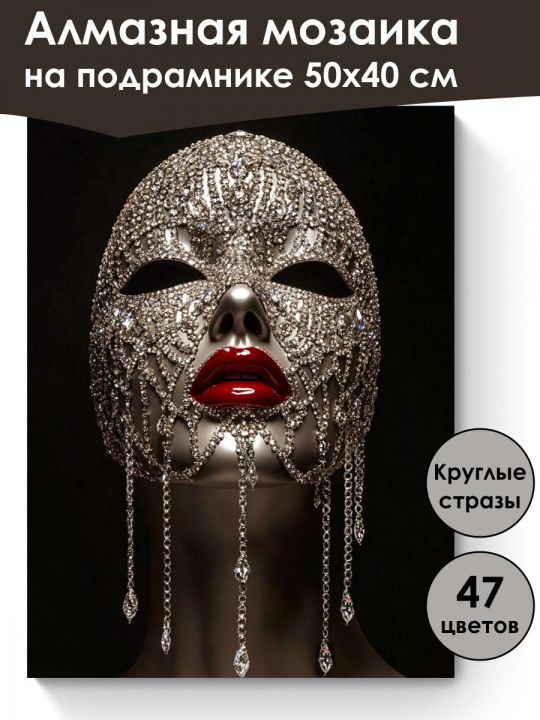 Алмазная мозаика на подрамнике 50х40 см

Круглые стразы

47 цветов