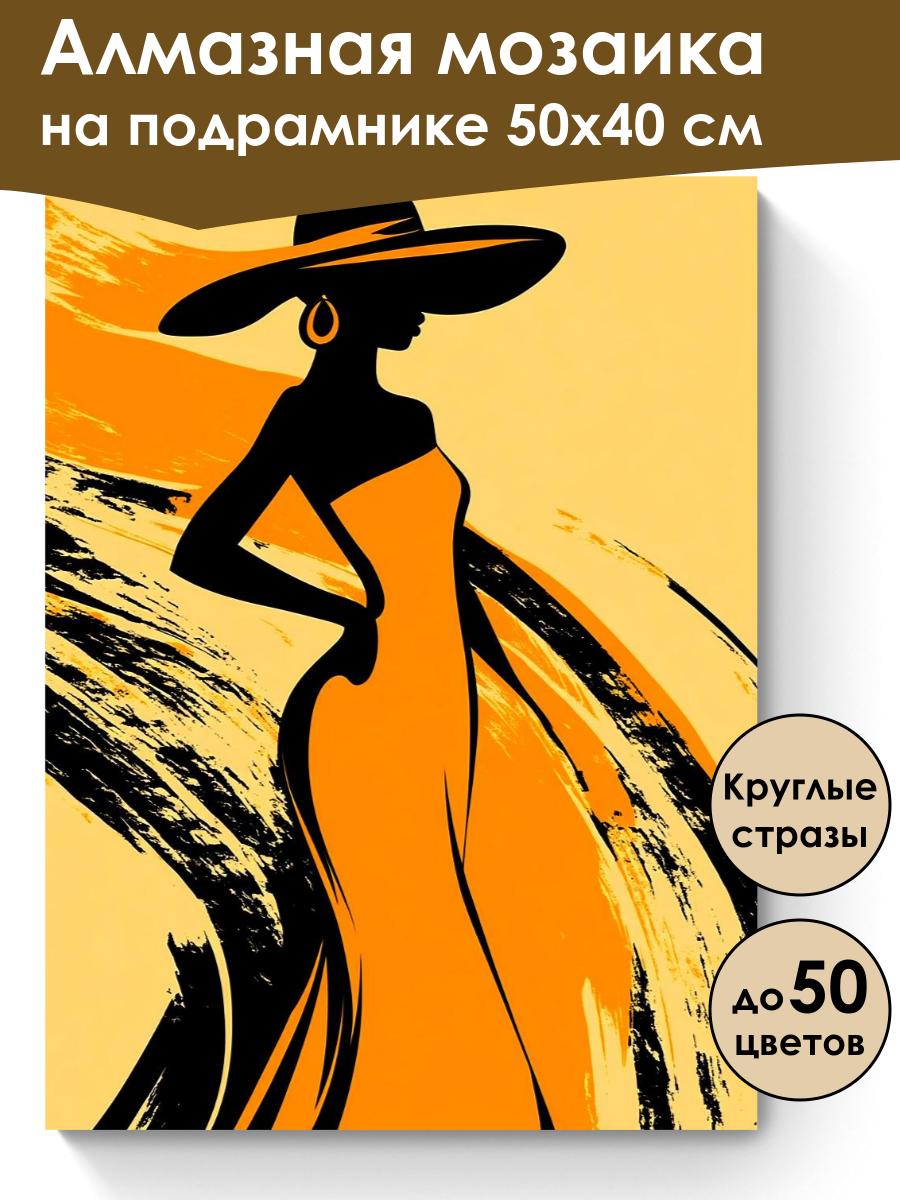 Алмазная мозаика
на подрамнике 50х40 см

Круглые стразы

до 50 цветов