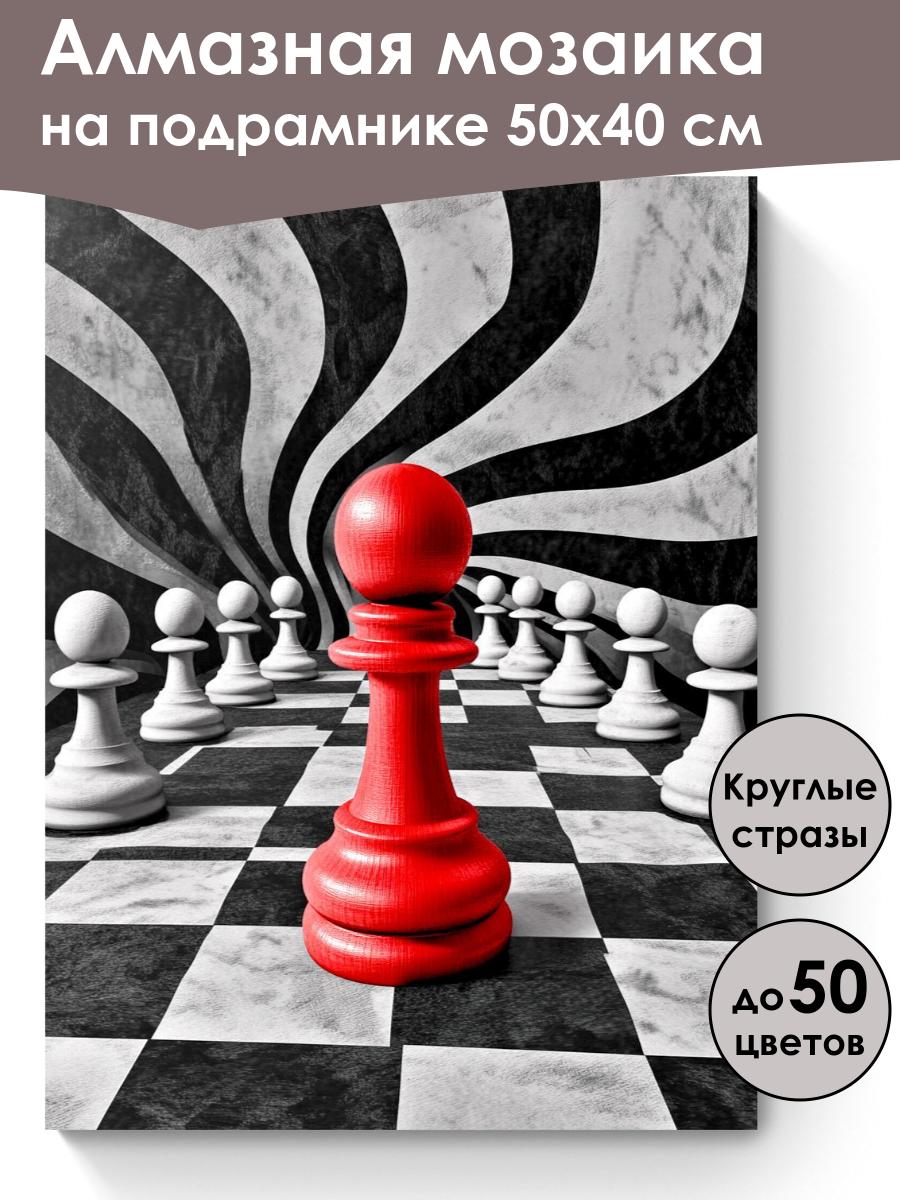 Алмазная мозаика
на подрамнике 50х40 см

Круглые стразы

до 50 цветов