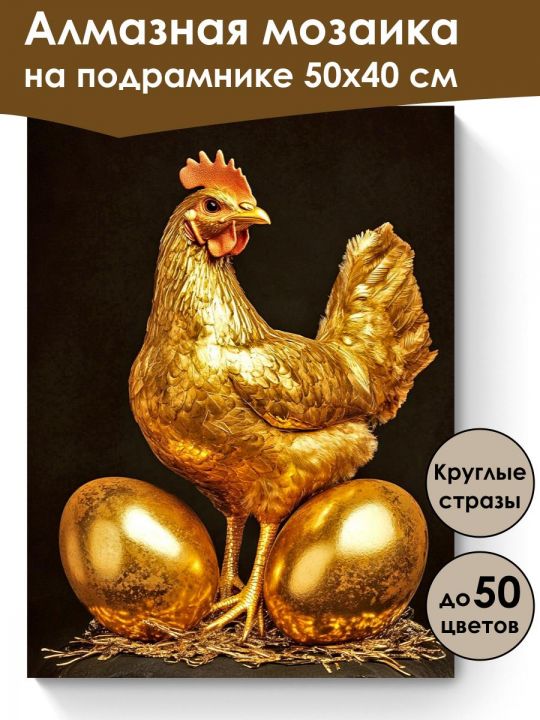 Алмазная мозаика
на подрамнике 50х40 см

Круглые стразы

до 50 цветов