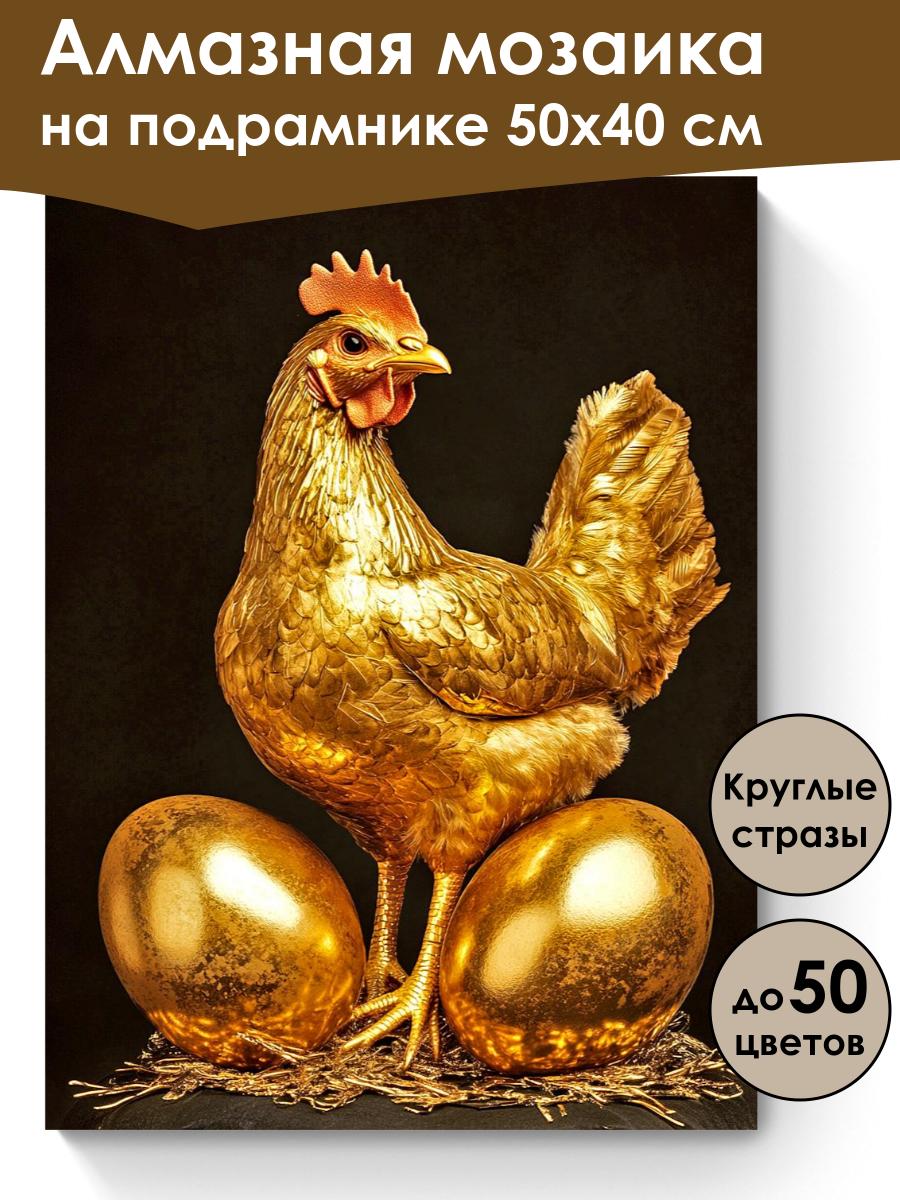 Алмазная мозаика
на подрамнике 50х40 см

Круглые стразы

до 50 цветов