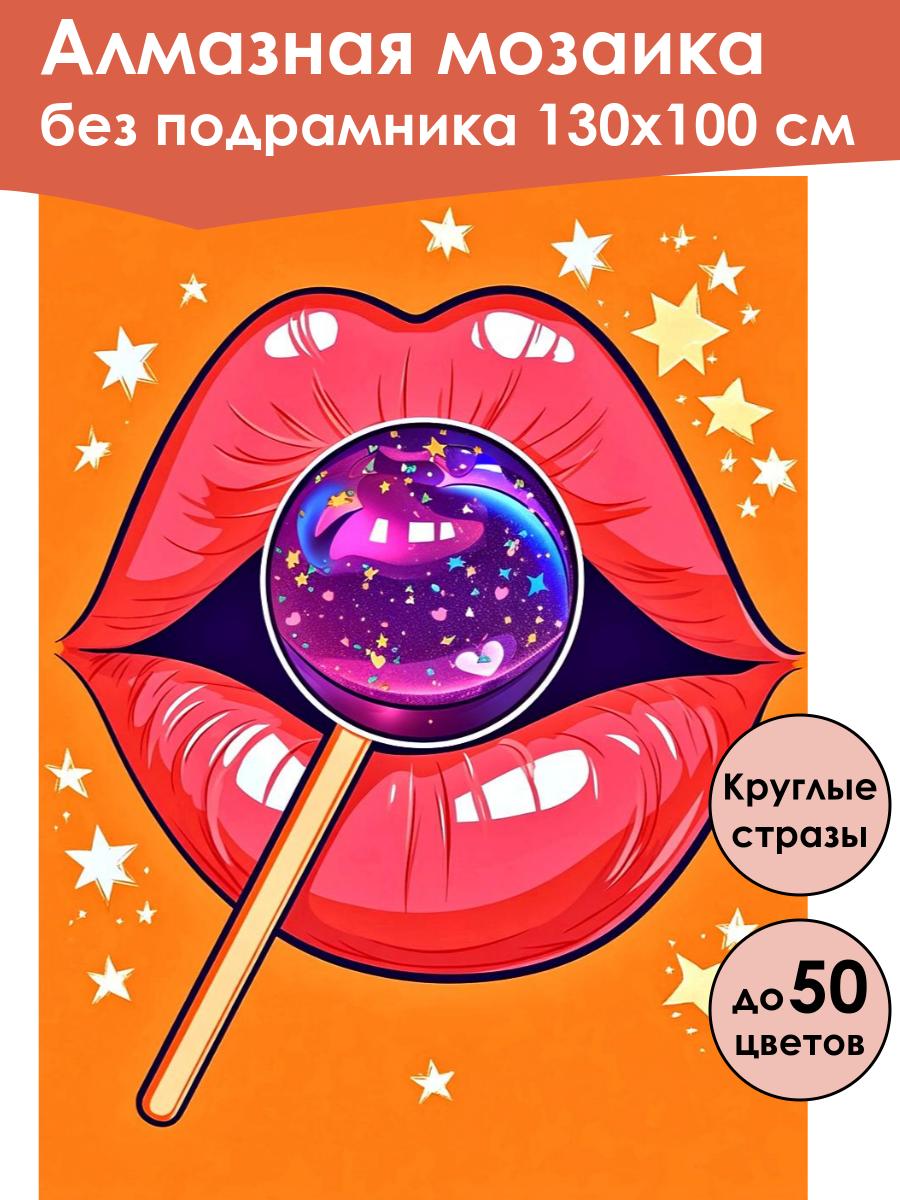 Алмазная мозаика
без подрамника 130х100 см

Круглые стразы

до 50 цветов