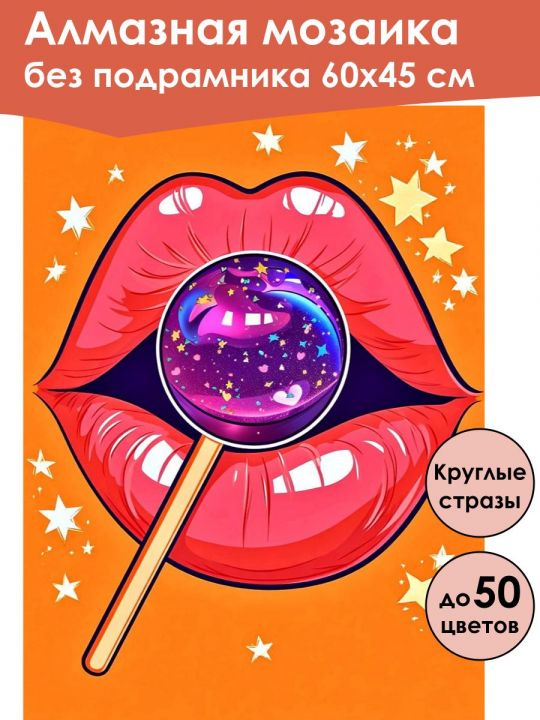 Алмазная мозаика
без подрамника 60х45 см

Круглые
стразы

до 50
цветов