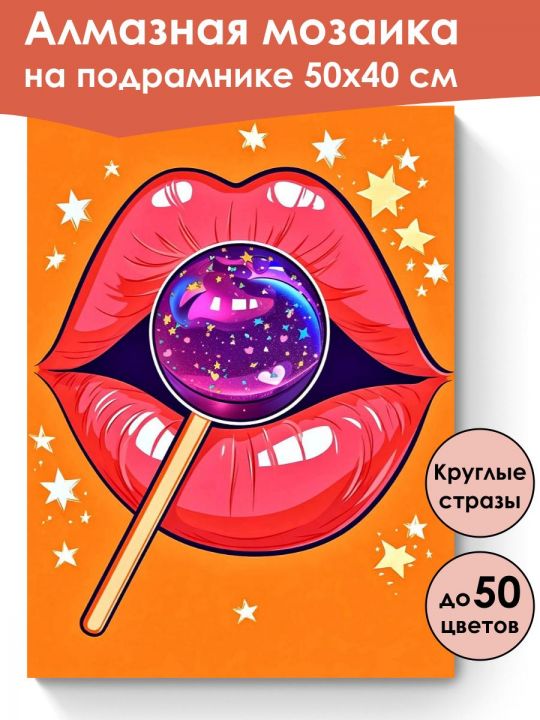 Алмазная мозаика
на подрамнике 50х40 см

Круглые стразы

до 50 цветов