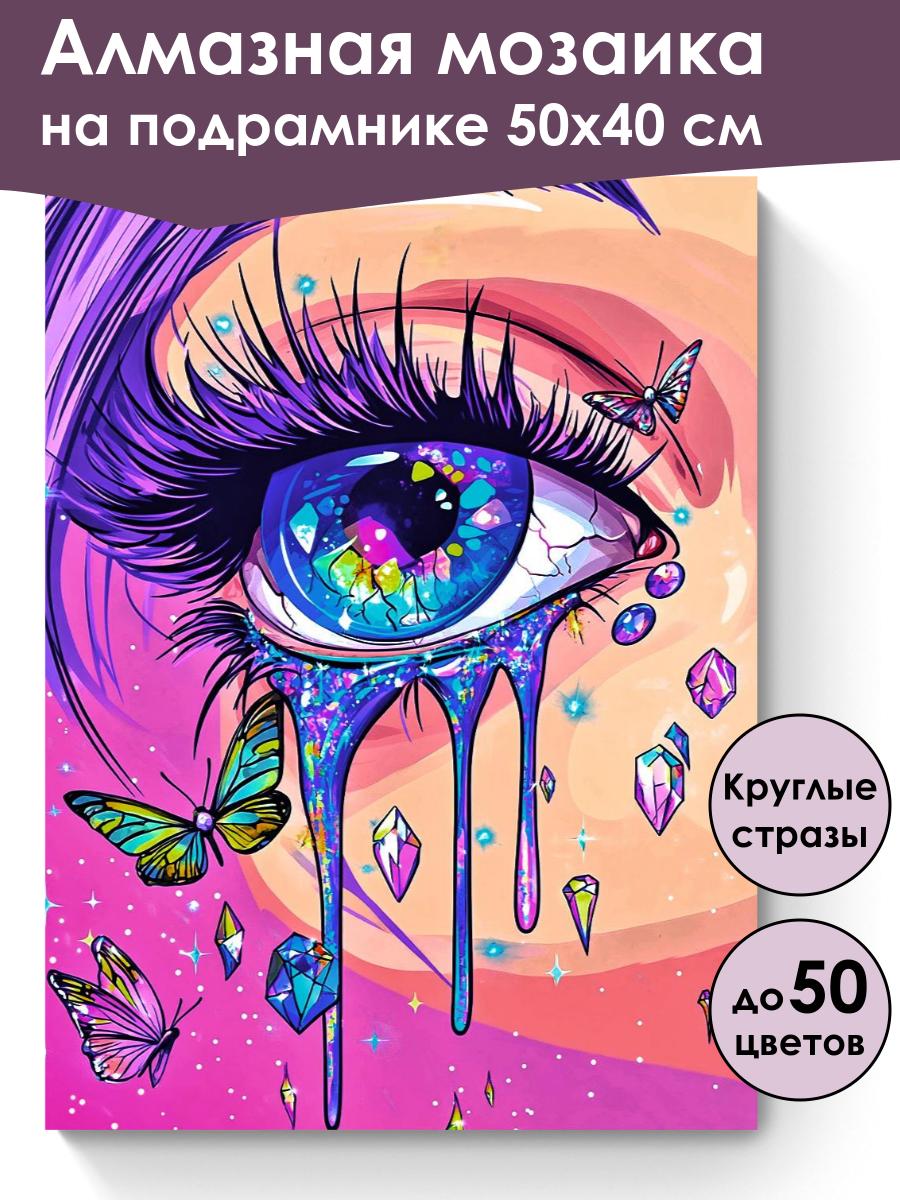 Алмазная мозаика
на подрамнике 50х40 см

Круглые стразы

до 50 цветов