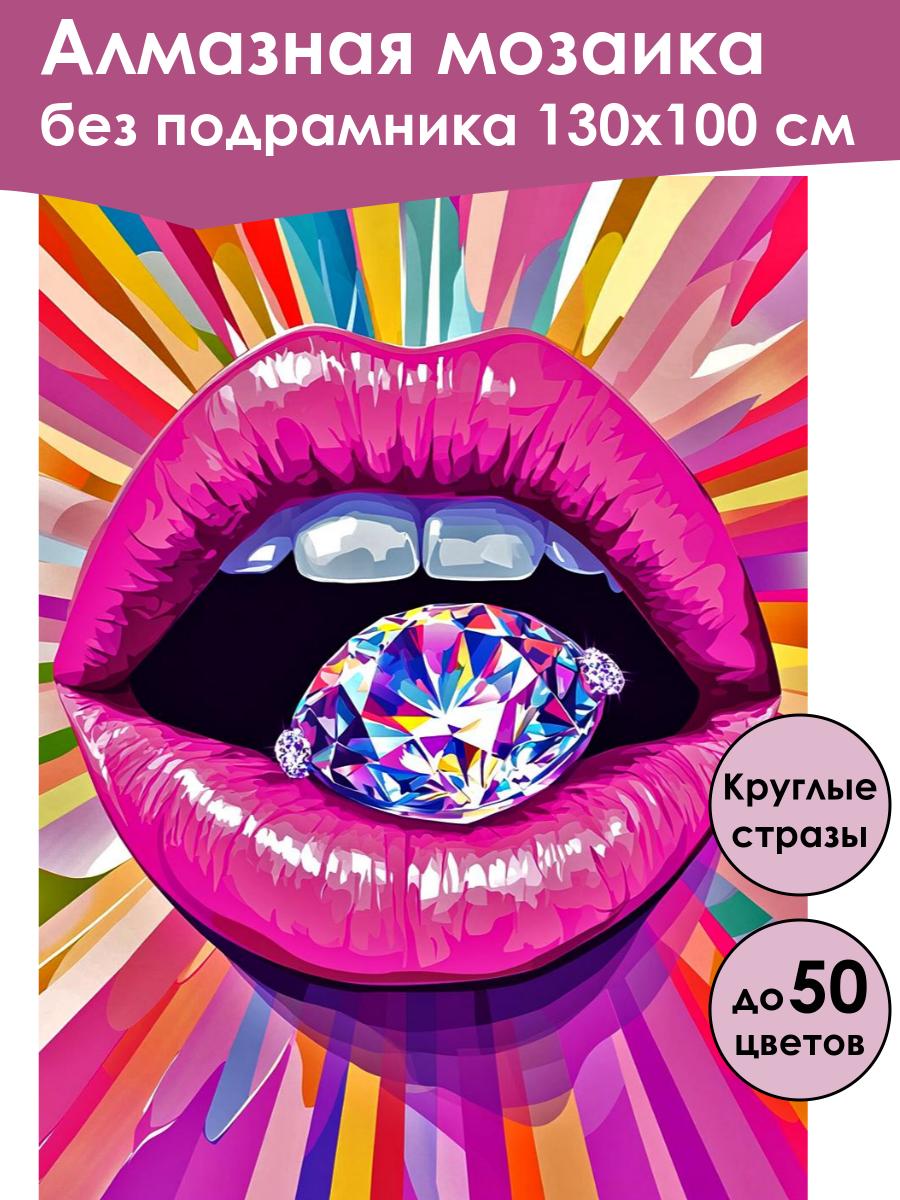 Алмазная мозаика
без подрамника 130х100 см

Круглые стразы

до 50 цветов