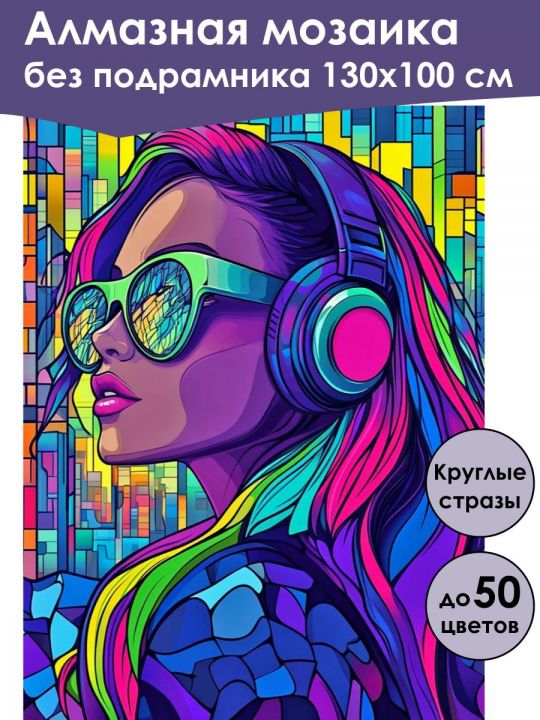 Алмазная мозаика
без подрамника 130х100 см

Круглые стразы

до 50 цветов