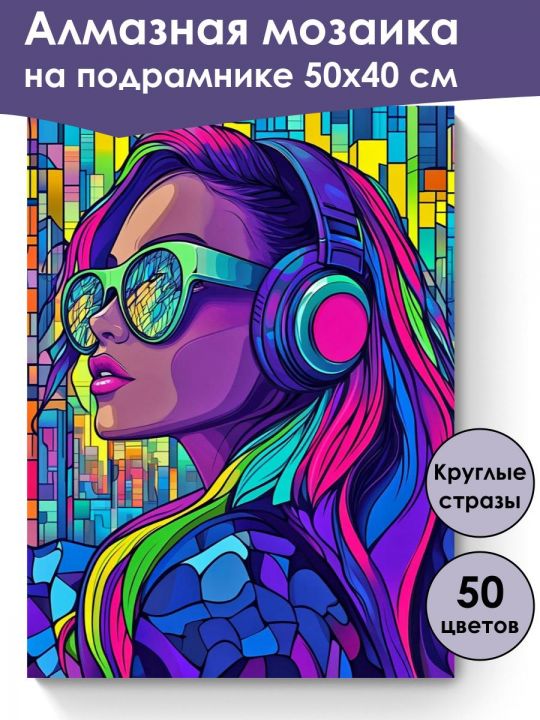 Алмазная мозаика на подрамнике 50х40 см

Круглые стразы

50 цветов