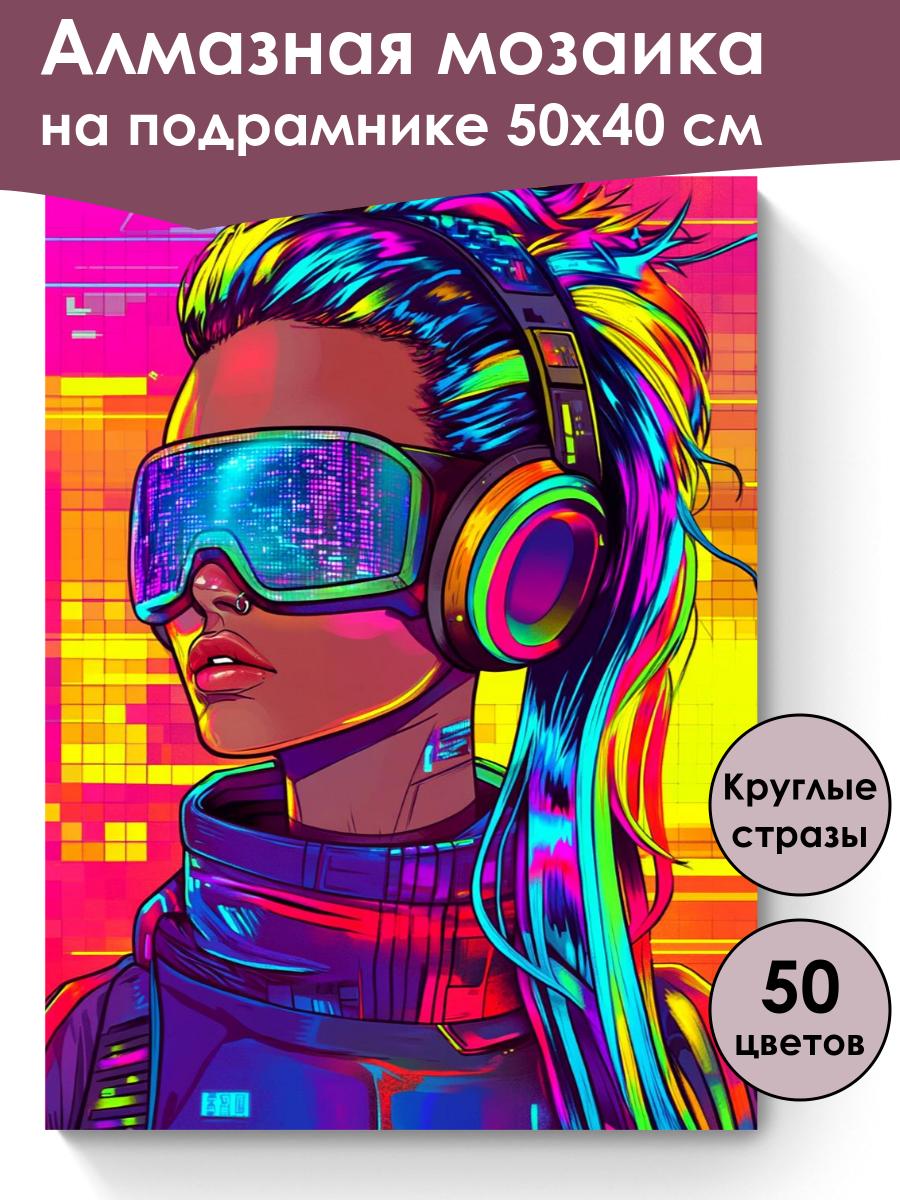 Алмазная мозаика на подрамнике 50х40 см

Круглые стразы

50 цветов