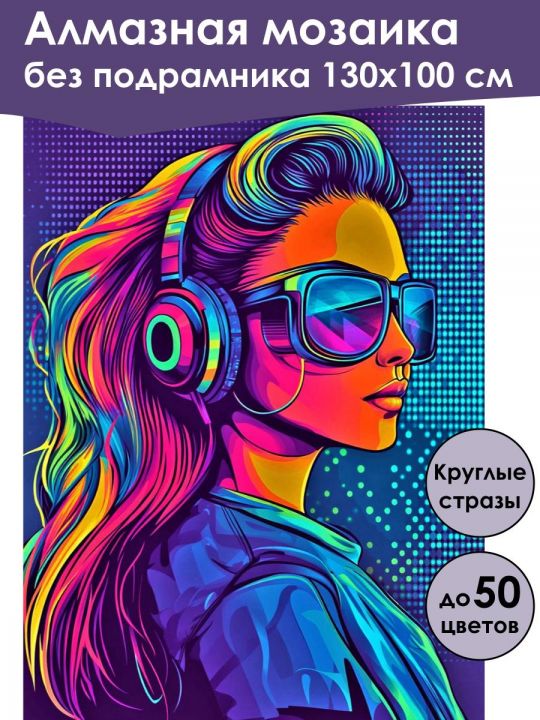 Алмазная мозаика
без подрамника 130х100 см

Круглые стразы

до 50 цветов