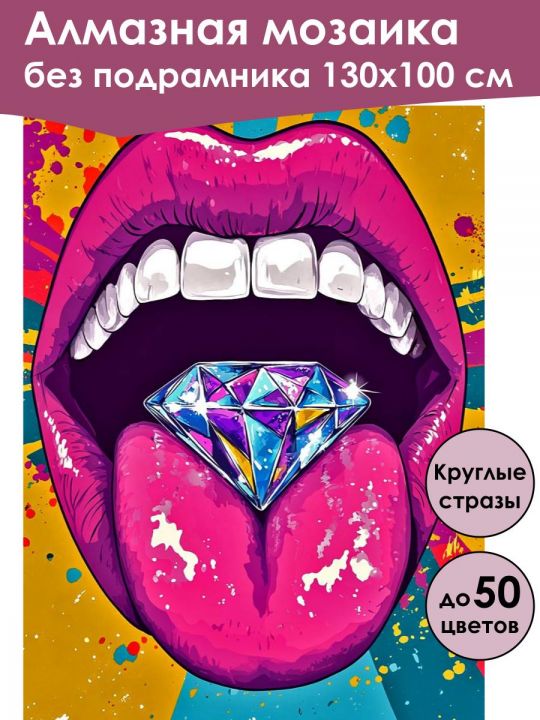 Алмазная мозаика
без подрамника 130х100 см

Круглые стразы

до 50 цветов