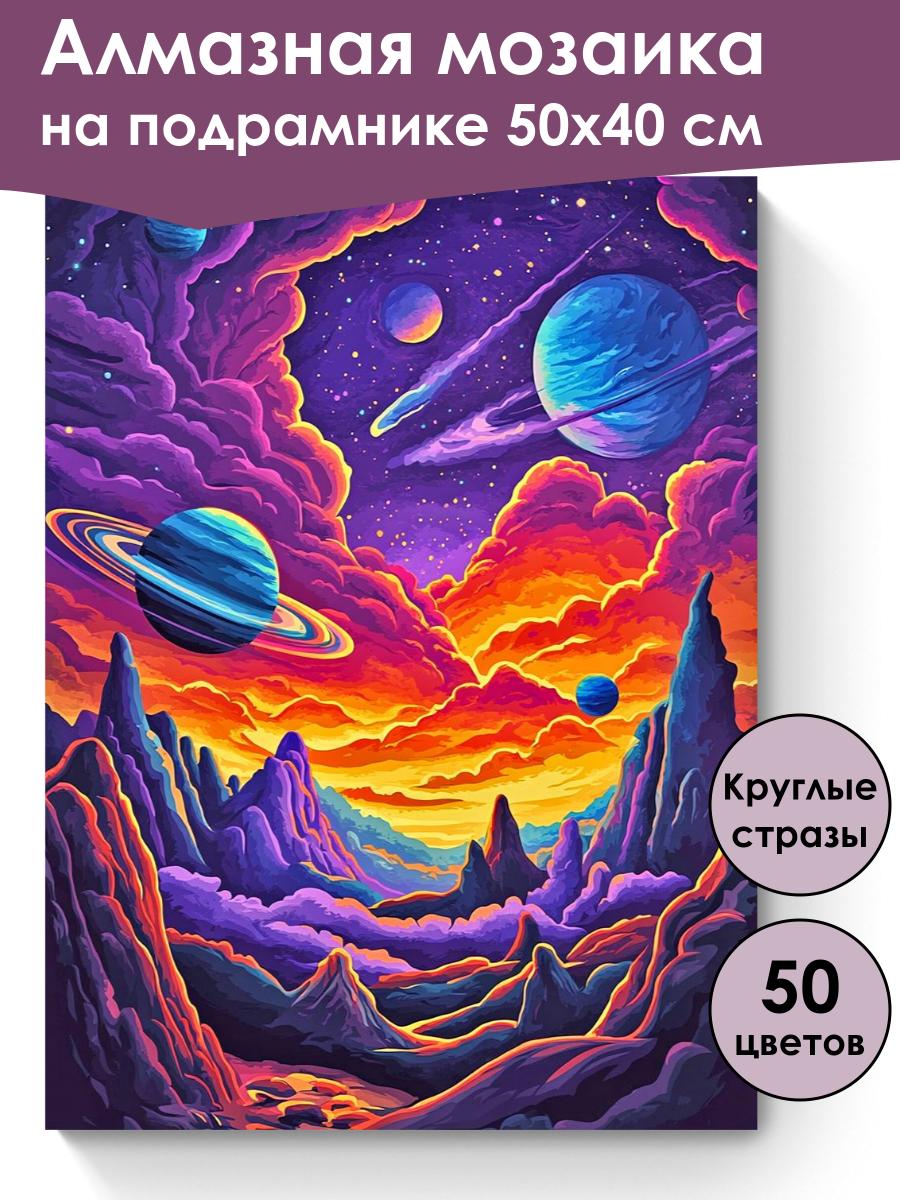 Алмазная мозаика
на подрамнике 50х40 см

Круглые
стразы

50
цветов