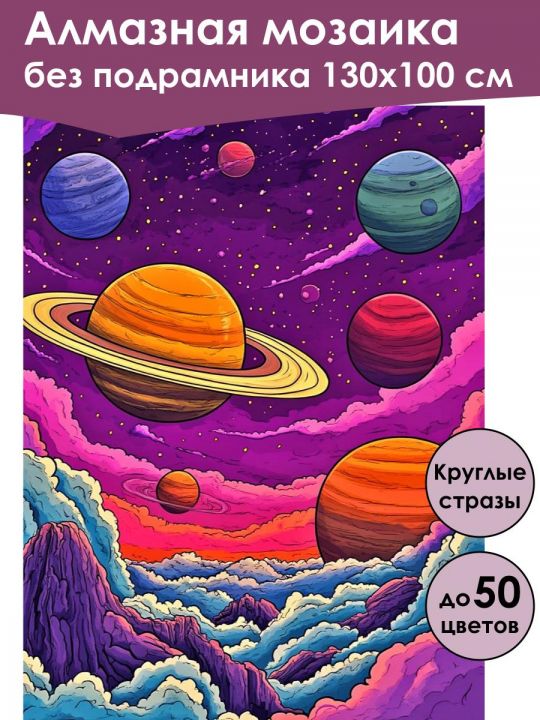 Алмазная мозаика
без подрамника 130х100 см

Круглые стразы

до 50 цветов