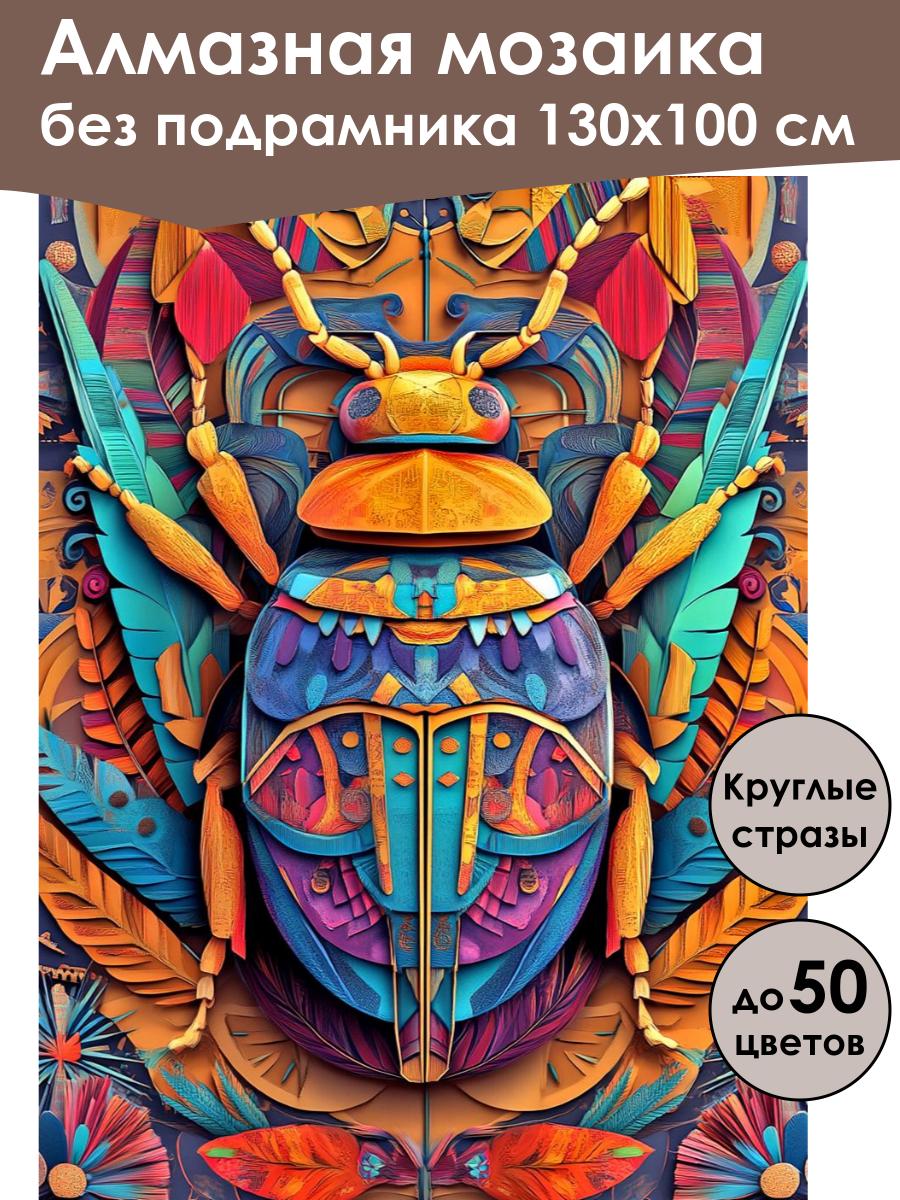 Алмазная мозаика
без подрамника 130х100 см

Круглые стразы

до 50 цветов