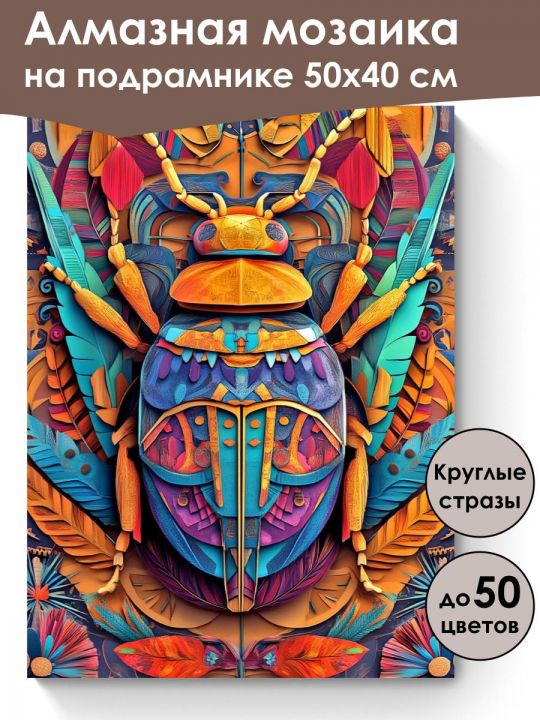 Алмазная мозаика на подрамнике 50х40 см

Круглые стразы

до 50 цветов