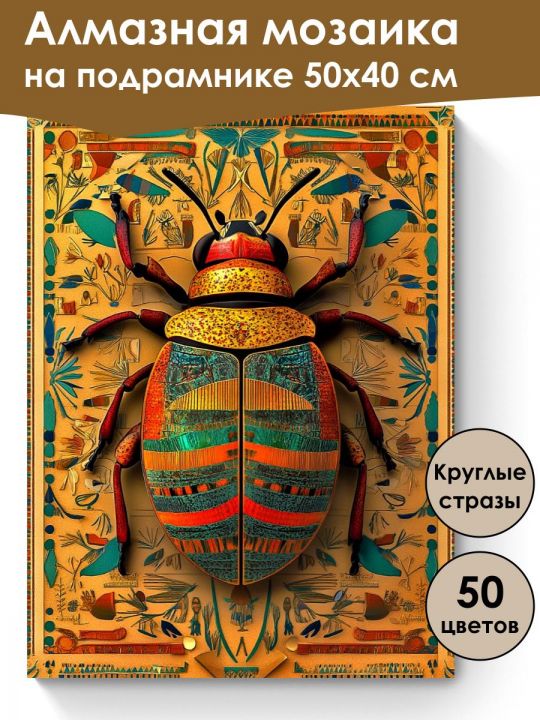 Алмазная мозаика
на подрамнике 50х40 см

Круглые стразы

50 цветов