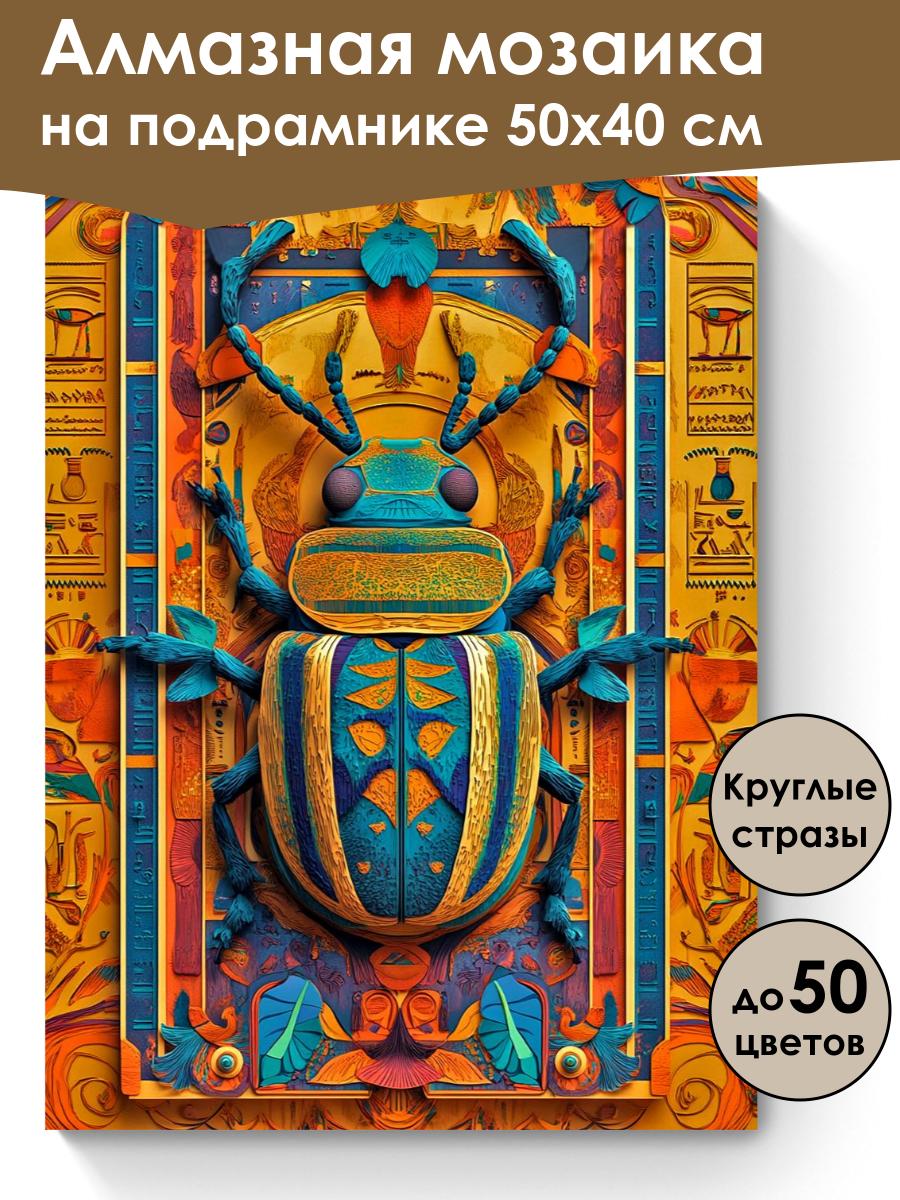 Алмазная мозаика на подрамнике 50х40 см

Круглые стразы

до 50 цветов