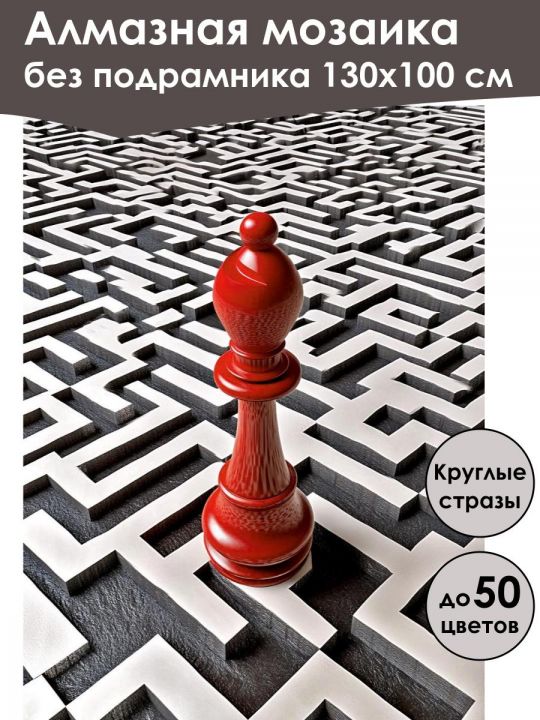 Алмазная мозаика
без подрамника 130х100 см

Круглые стразы

до 50 цветов