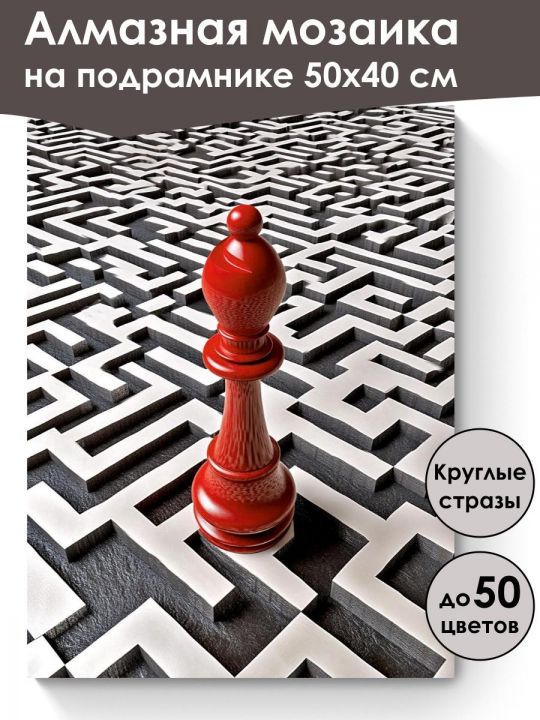 Алмазная мозаика на подрамнике 50х40 см

Круглые стразы

до 50 цветов