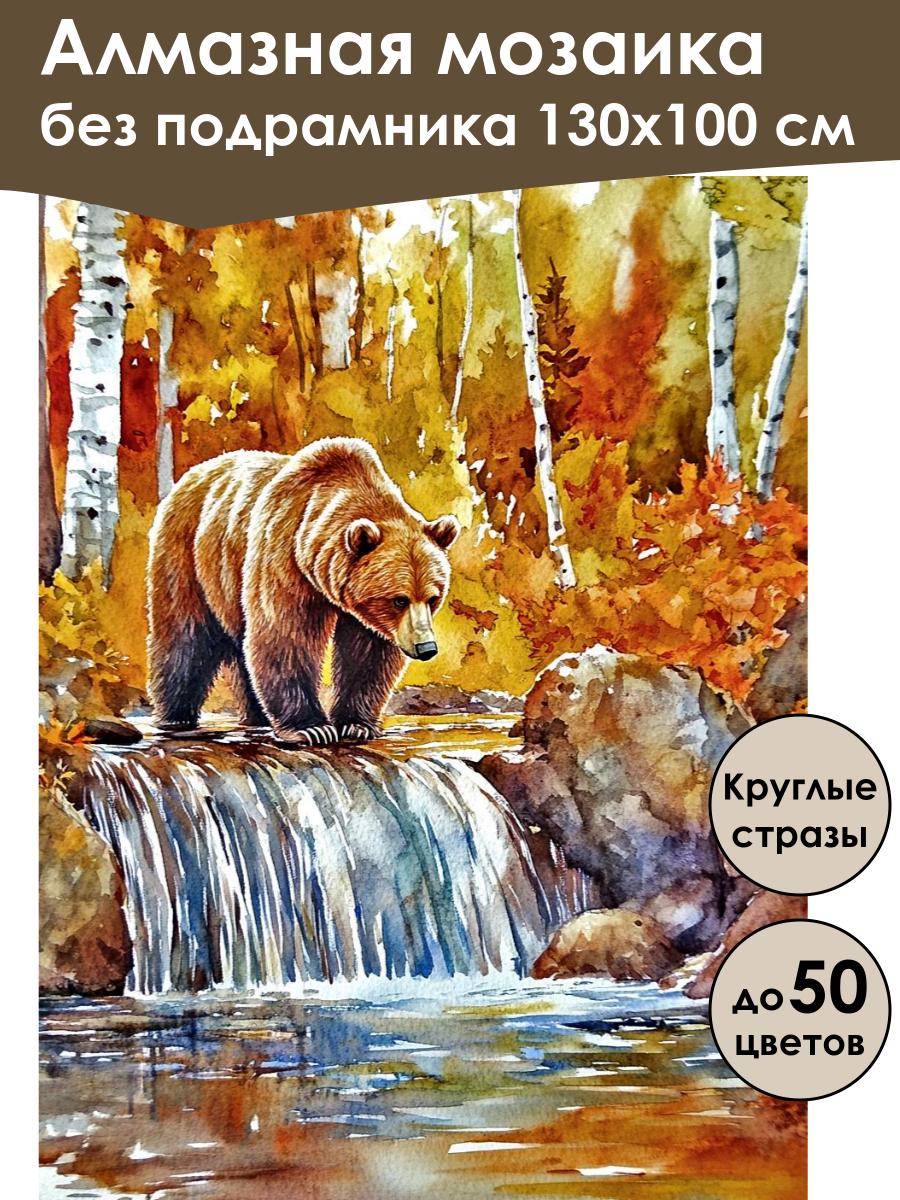 Алмазная мозаика
без подрамника 130х100 см

Круглые стразы

до 50 цветов