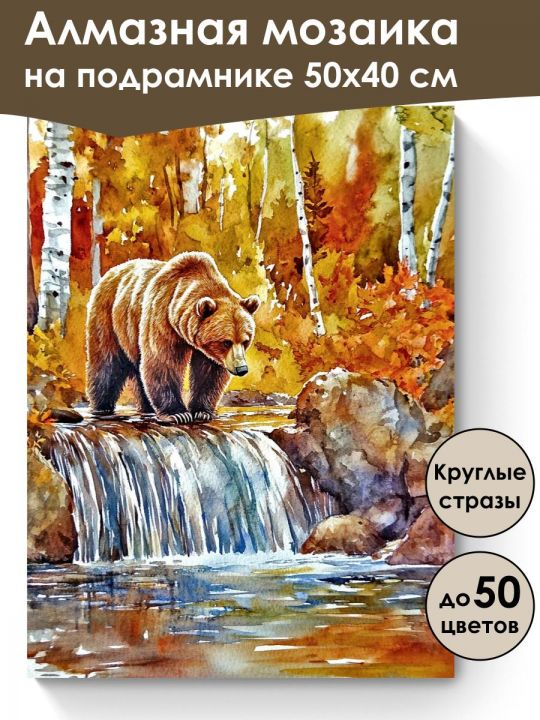 Алмазная мозаика на подрамнике 50х40 см

Круглые стразы

до 50 цветов