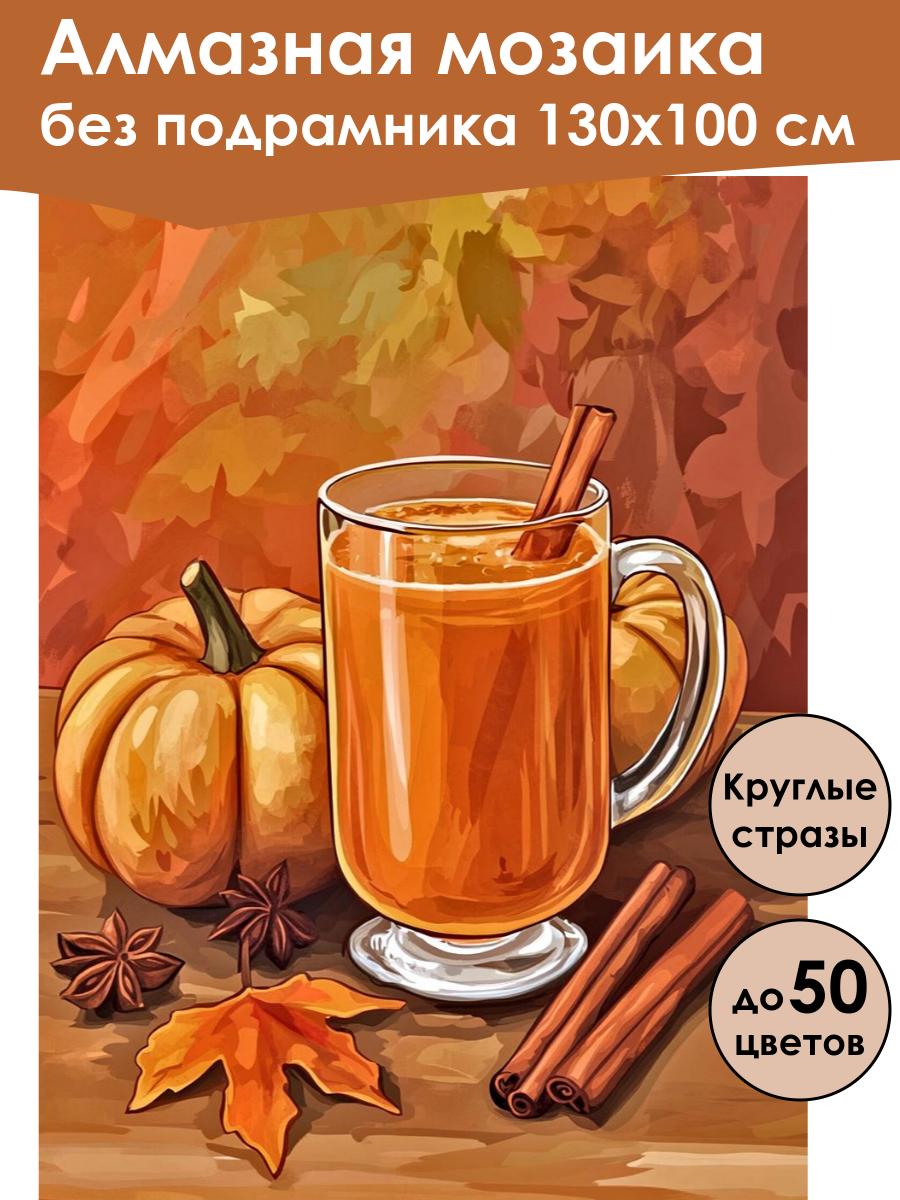 Алмазная мозаика
без подрамника 130х100 см

Круглые стразы

до 50 цветов