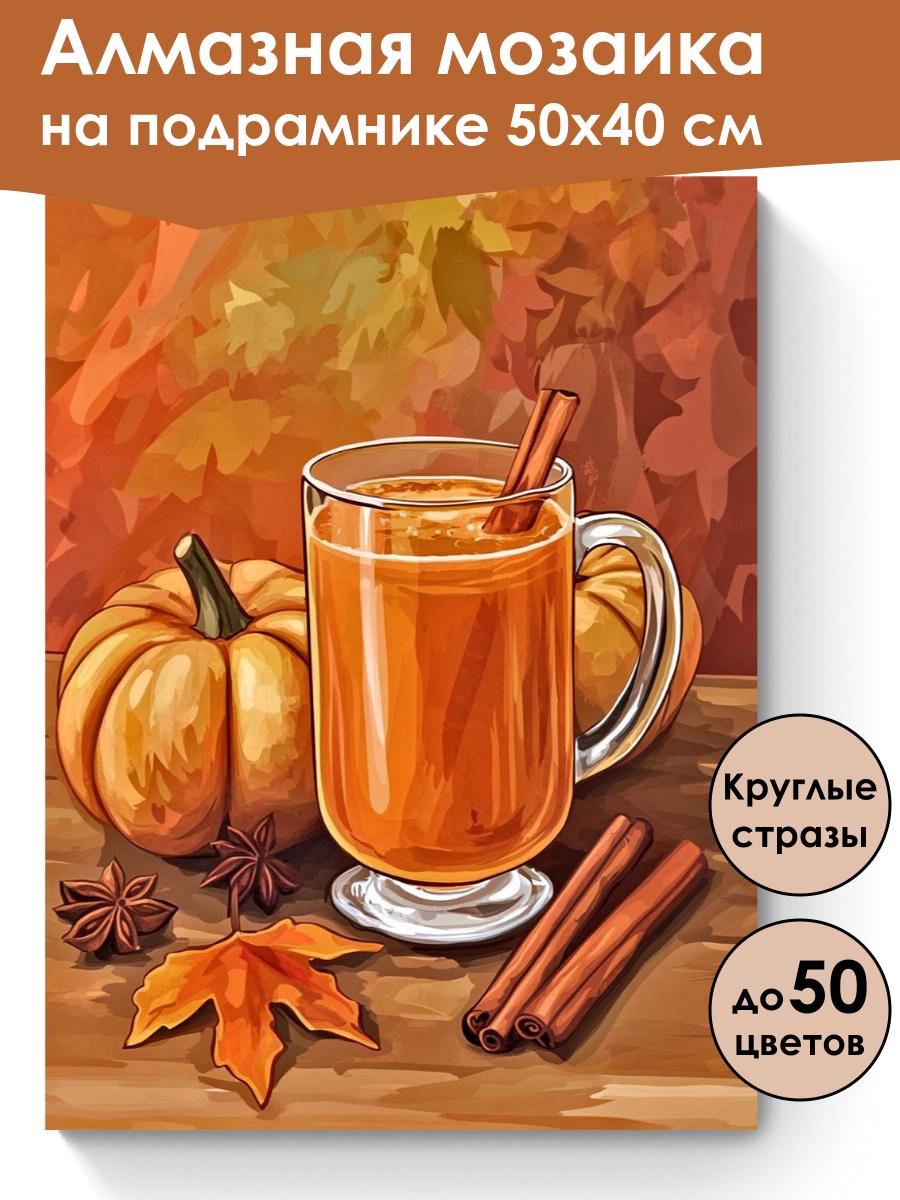 Алмазная мозаика на подрамнике 50х40 см

Круглые стразы

до 50 цветов