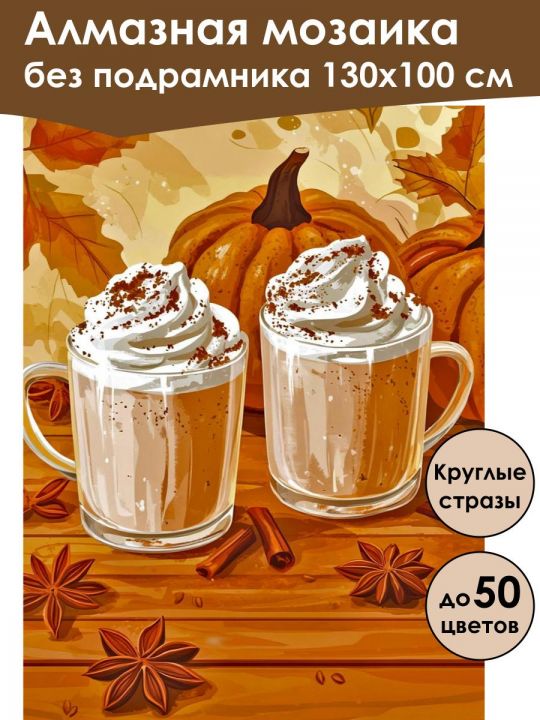 Алмазная мозаика
без подрамника 130х100 см

Круглые стразы

до 50 цветов