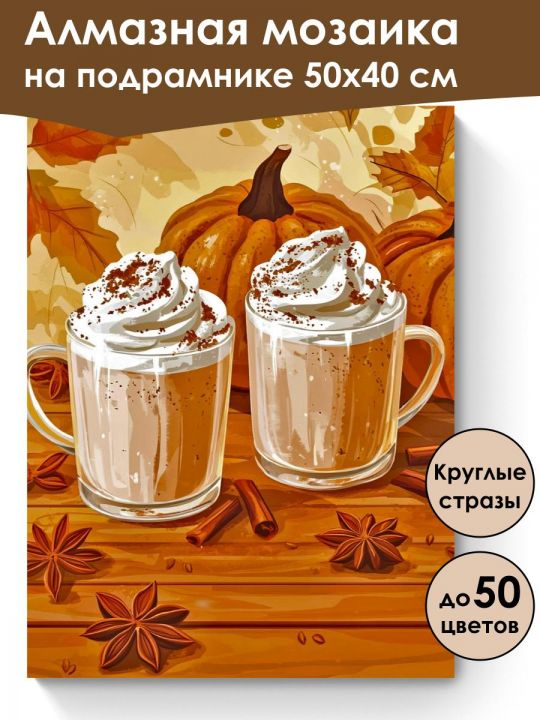 Алмазная мозаика
на подрамнике 50х40 см

Круглые стразы

до 50 цветов