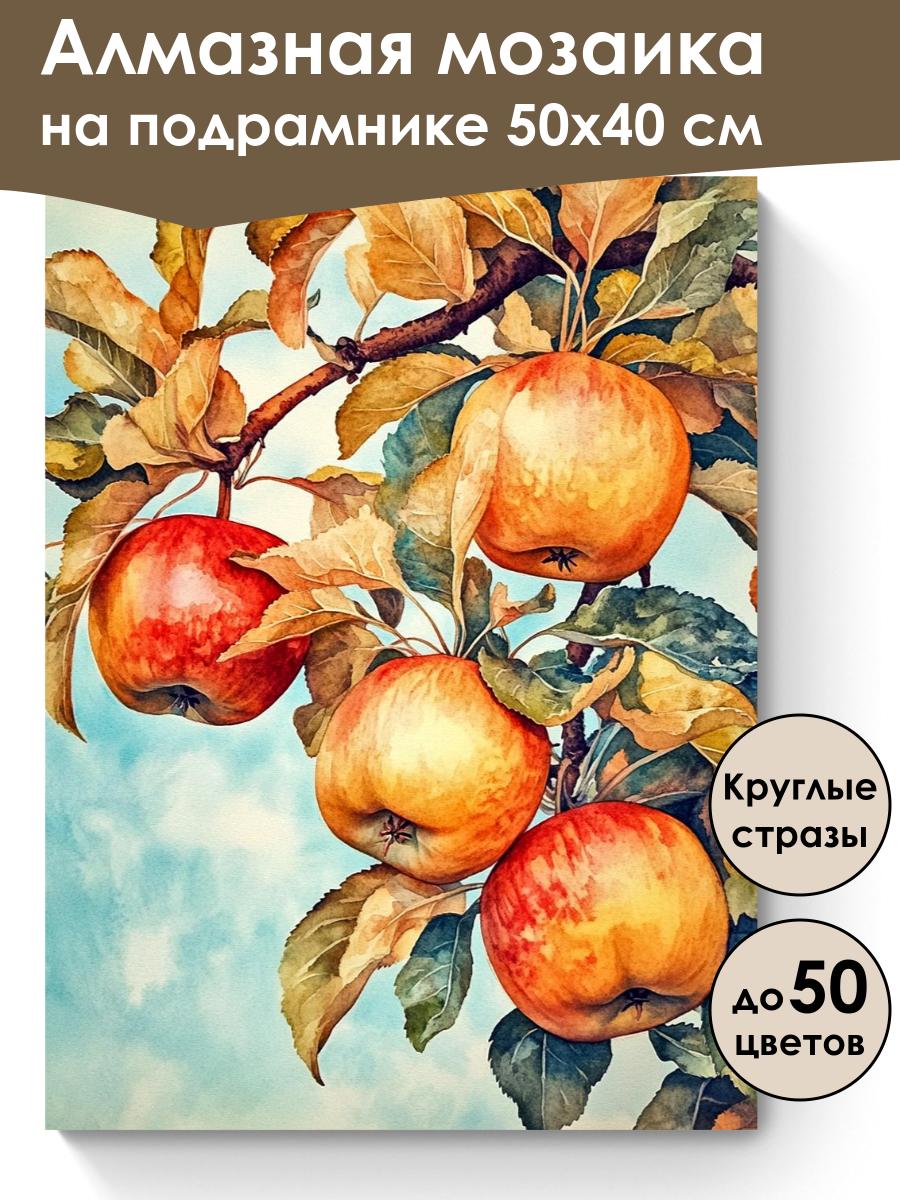 Алмазная мозаика на подрамнике 50х40 см

Круглые стразы

до 50 цветов