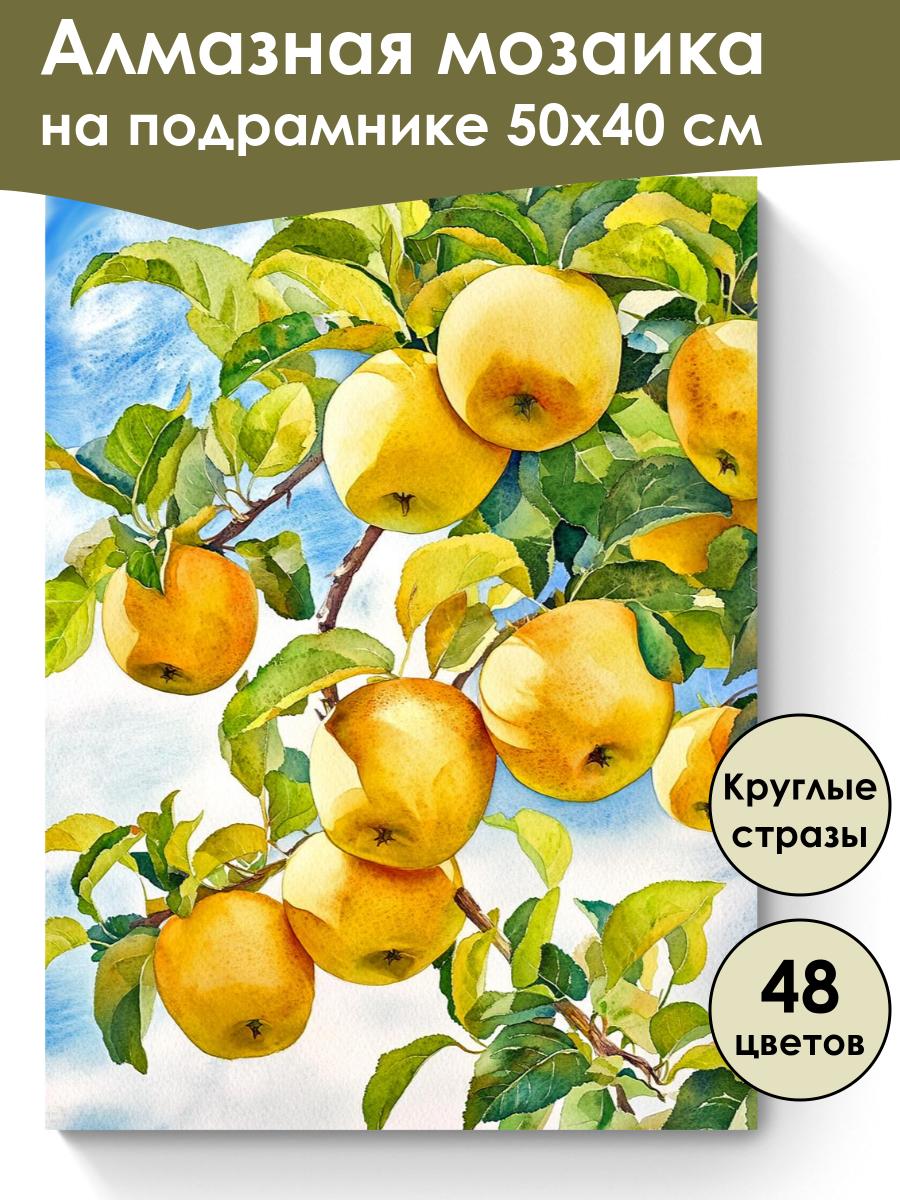 Алмазная мозаика на подрамнике 50х40 см

Круглые стразы

48 цветов