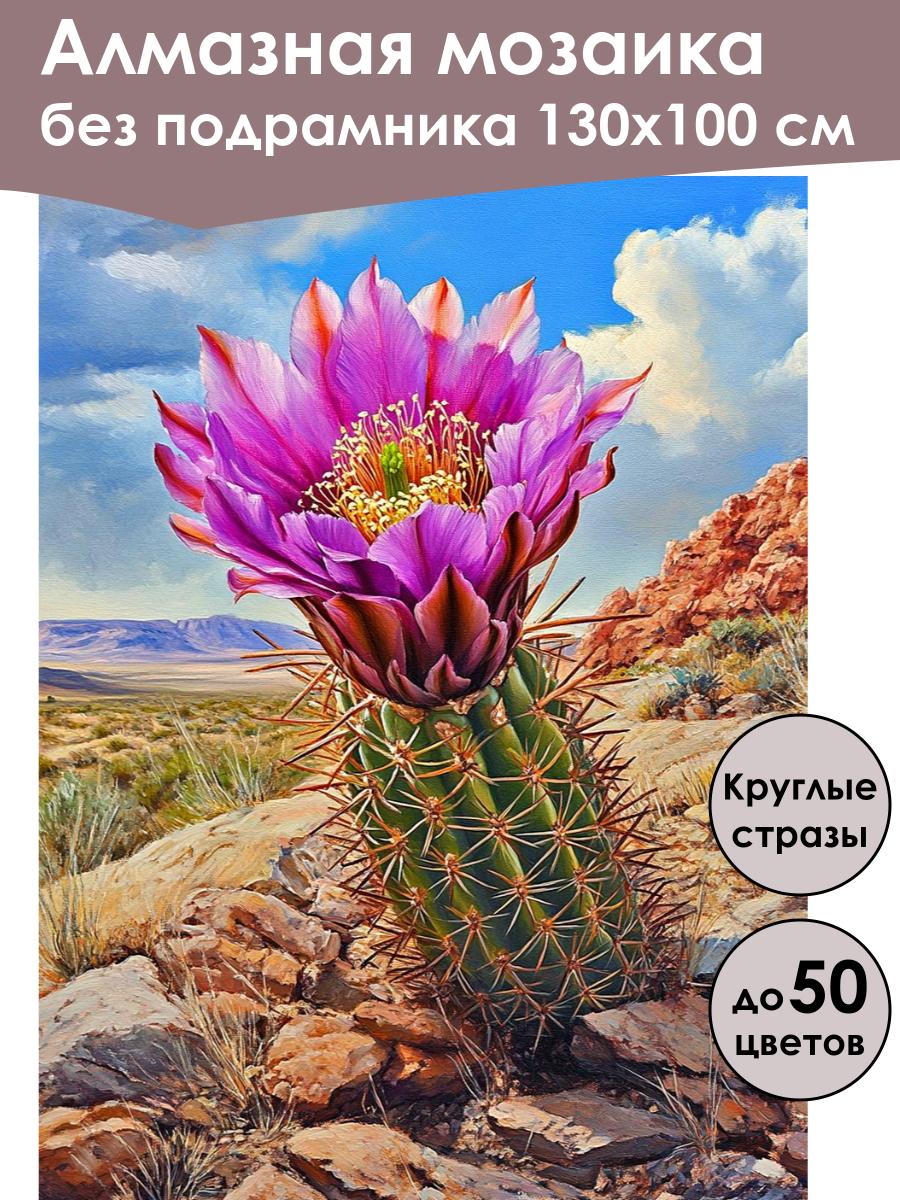 Алмазная мозаика
без подрамника 130x100 см

Круглые стразы

до 50 цветов