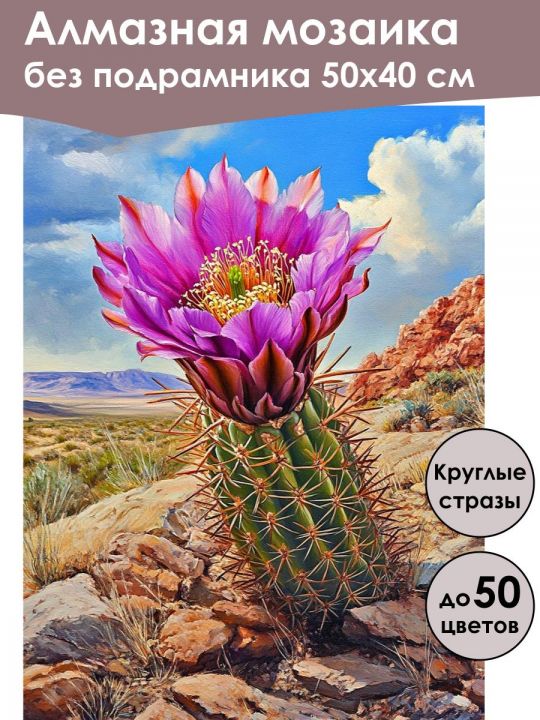 Алмазная мозаика
без подрамника 50х40 см

Круглые стразы

до 50 цветов