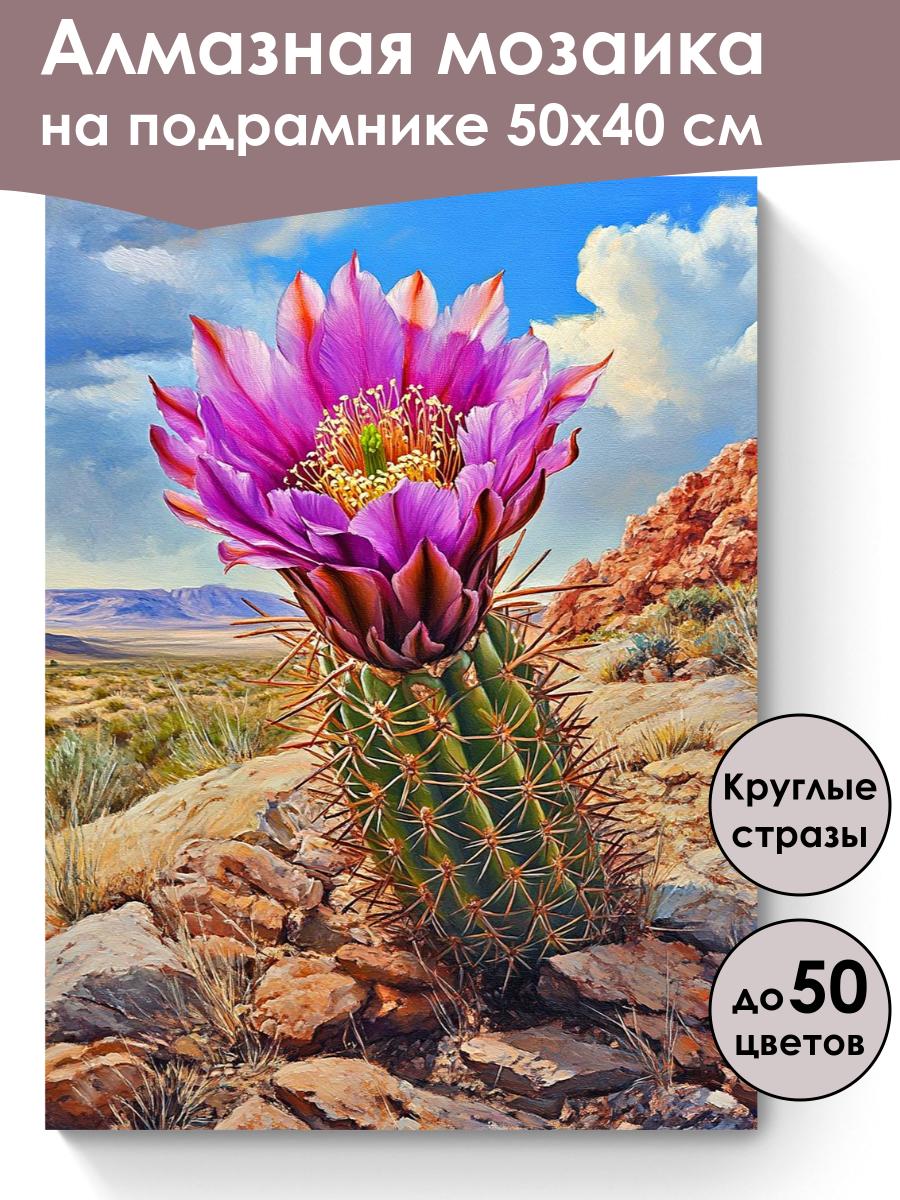 Алмазная мозаика на подрамнике 50х40 см

Круглые стразы

до 50 цветов