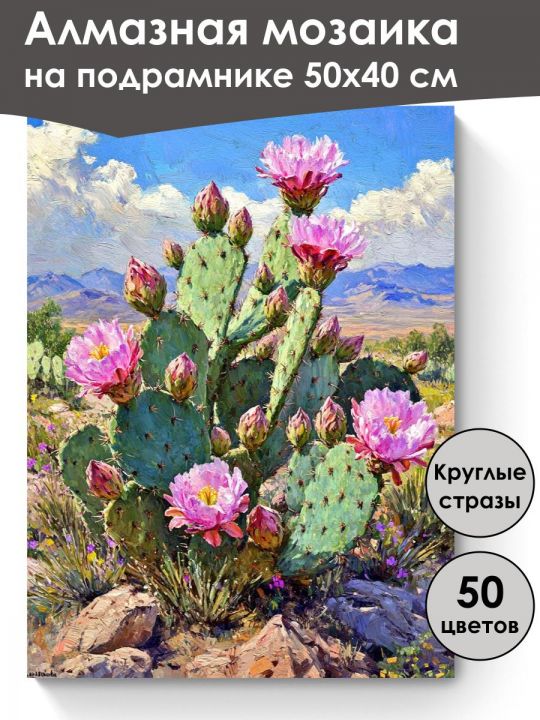 Алмазная мозаика на подрамнике 50х40 см

Круглые стразы

50 цветов