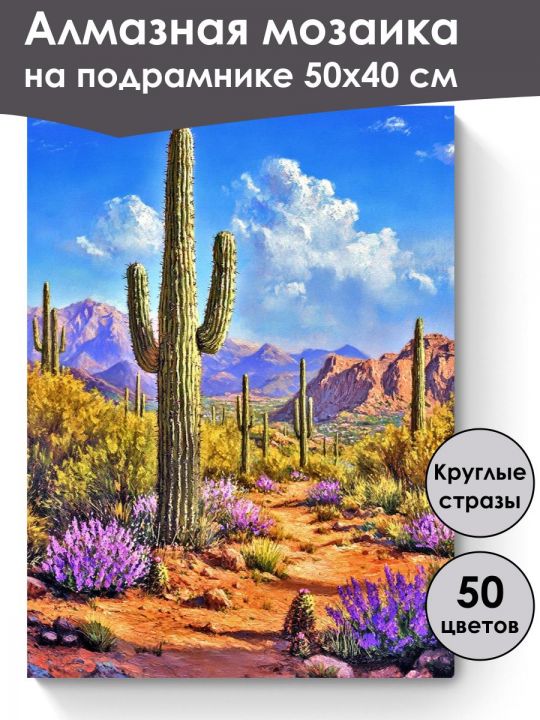 Алмазная мозаика
на подрамнике 50х40 см

Круглые стразы

50 цветов