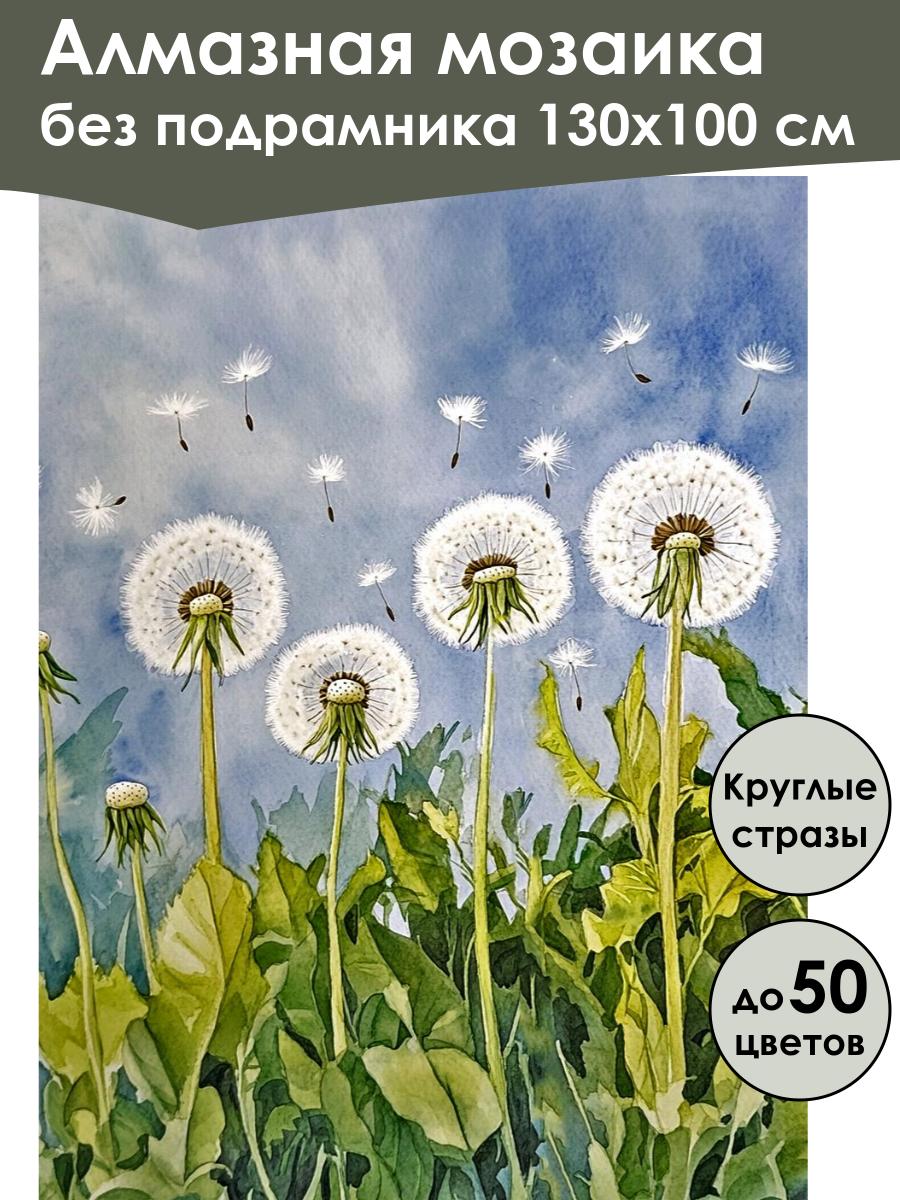 Алмазная мозаика
без подрамника 130х100 см

Круглые стразы

до 50 цветов