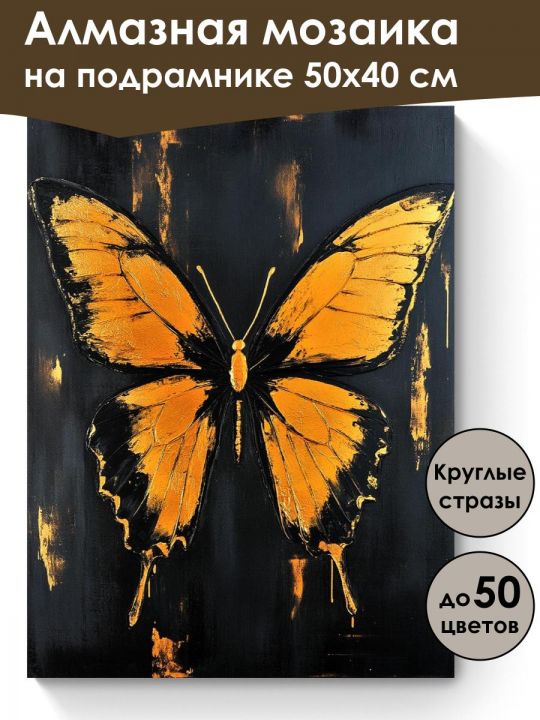 Алмазная мозаика
на подрамнике 50х40 см

Круглые стразы

до 50 цветов