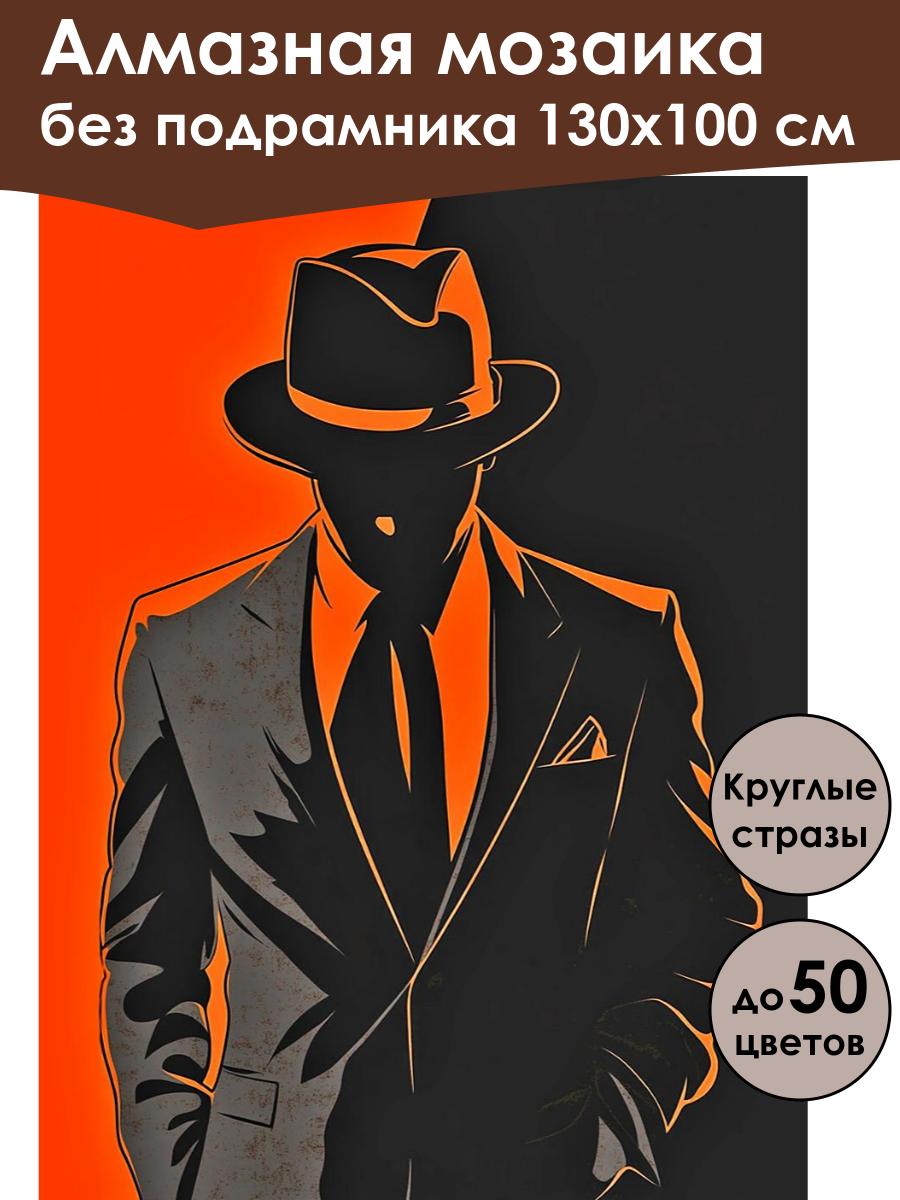 Алмазная мозаика
без подрамника 130х100 см

Круглые стразы

до 50 цветов