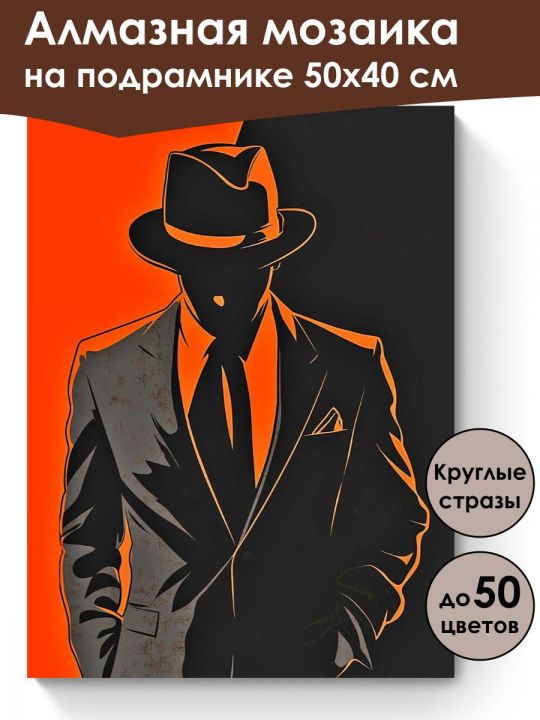 Алмазная мозаика
на подрамнике 50х40 см

Круглые
стразы

до 50
цветов